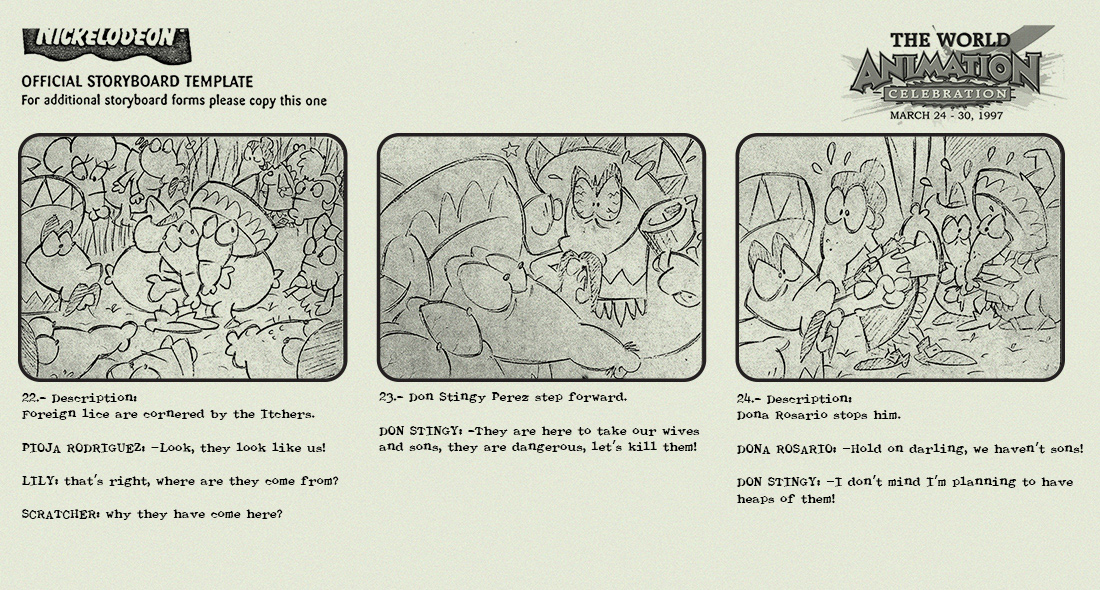 NICKELODEON

OFFICIAL STORYBOARD TEMPLATE
For additional storyboard forms please copy this one

THE WORLD
ANIMATION
CELEBRATION
MARCH 24 - 30, 1997

22.- Description:
Foreign lice are cornered by the Itchers.

PIOJA RODRIGUEZ: -Look, they look like us!

LILY: that's right, where are they come from?

SCRATCHER: why they have come here?

23.- Don Stingy Perez step forward.

DON STINGY: -They are here to take our wives and sons, they are dangerous, let's kill them!

24.- Description:
Dona Rosario stops him.

DONA ROSARIO: -Hold on darling, we haven't sons!

DON STINGY: -I don't mind I'm planning to have heaps of them!