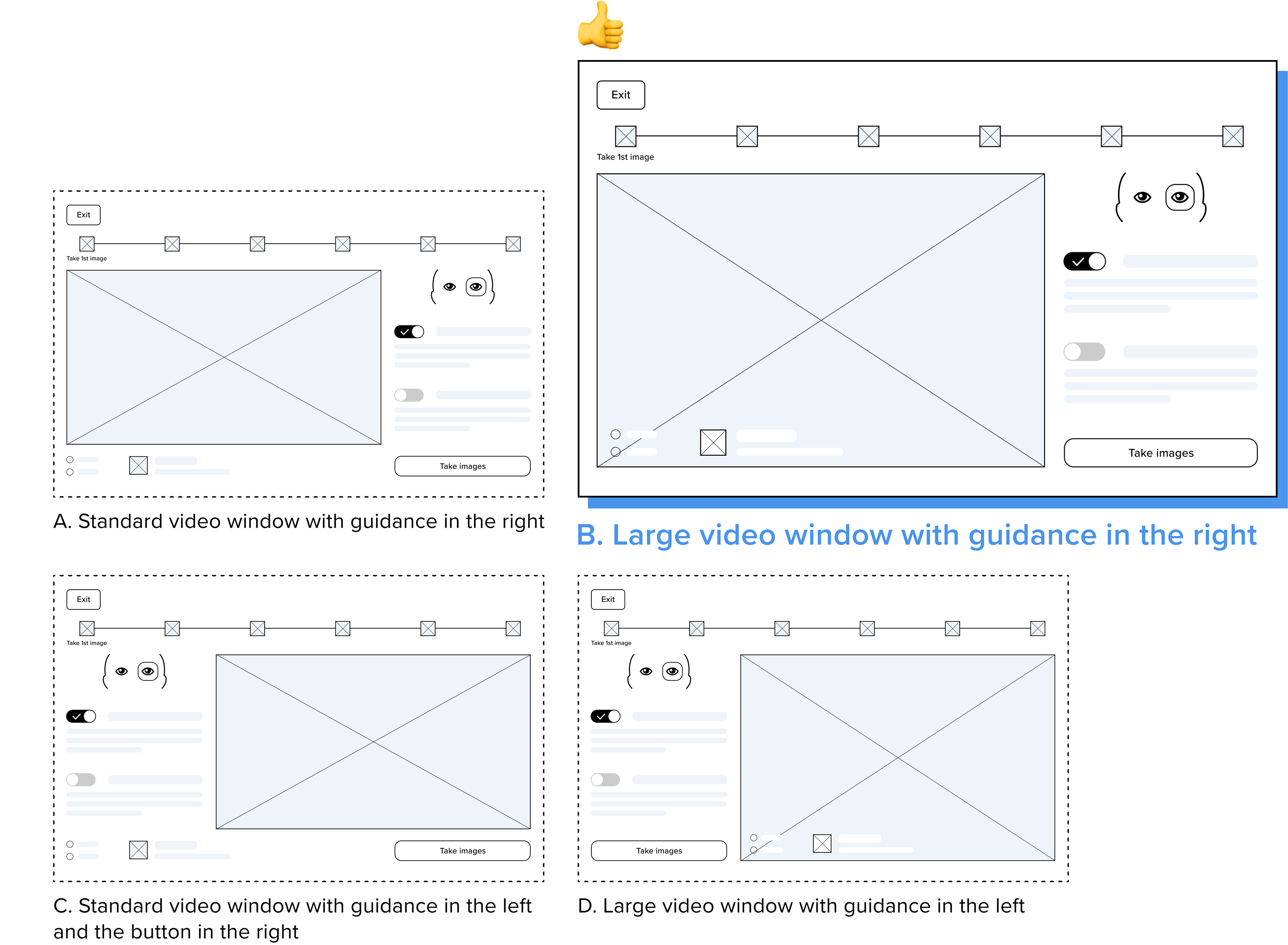 Exit

Take 1st image

Take images

A. Standard video window with guidance in the right

Exit

Take 1st image

Take images

B. Large video window with guidance in the right

Exit

Take 1st image

Take images

C. Standard video window with guidance in the left and the button in the right

Exit

Take 1st image

Take images

D. Large video window with guidance in the left