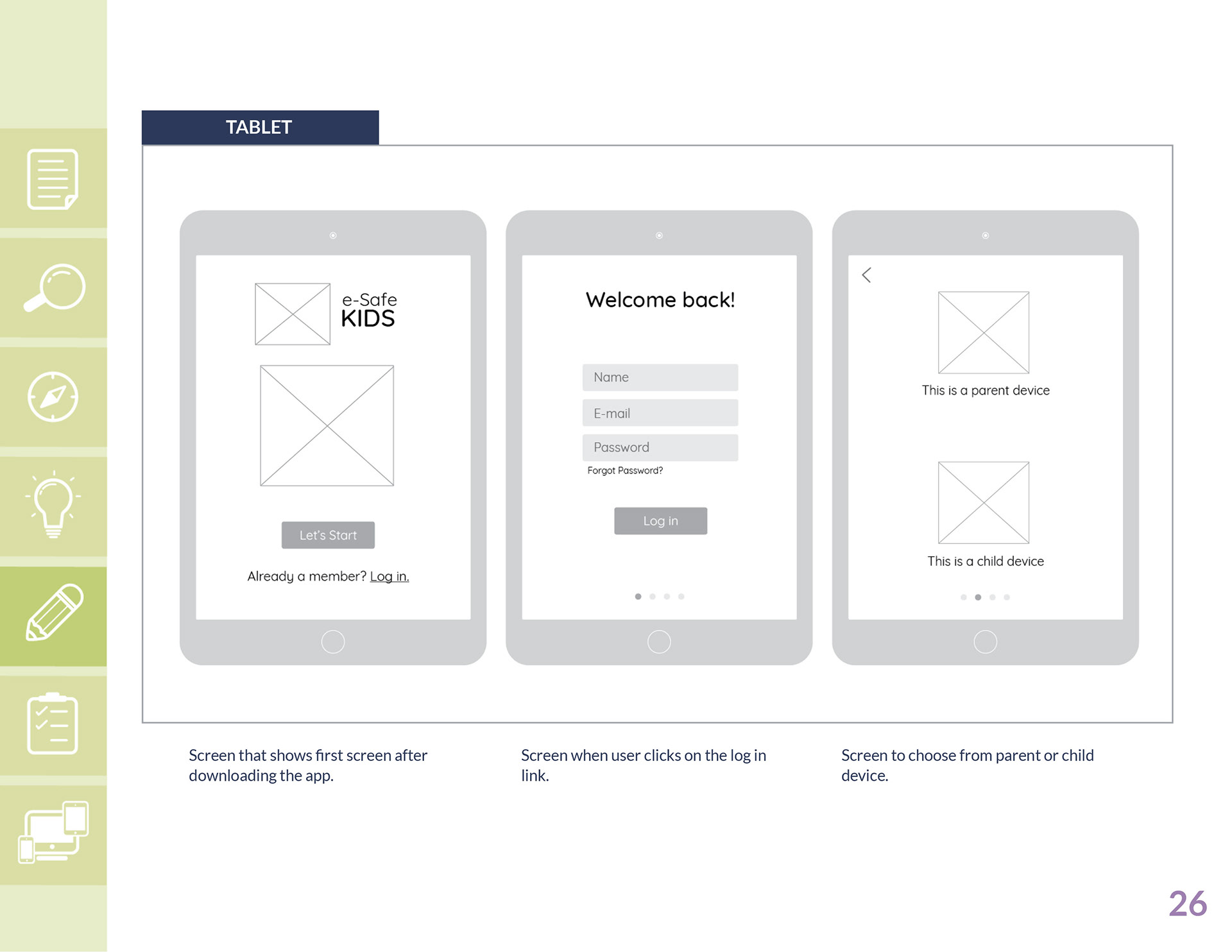 TABLET

e-Safe
KIDS

Let's Start

Already a member? Log in.

Welcome back!

Name

E-mail

Password

Forgot Password?

Log in

This is a parent device

This is a child device

Screen that shows first screen after downloading the app.

Screen when user clicks on the log in link.

Screen to choose from parent or child device.

26