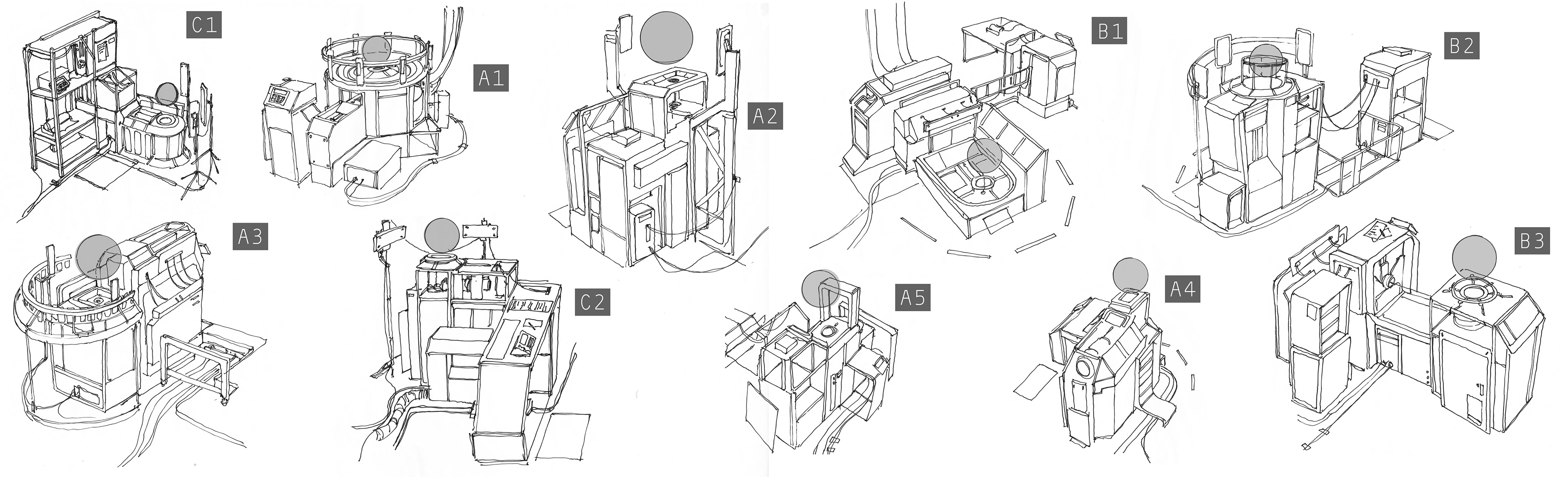 C1

A1

A2

B1

B2

A3

C2

A5

A4

B3