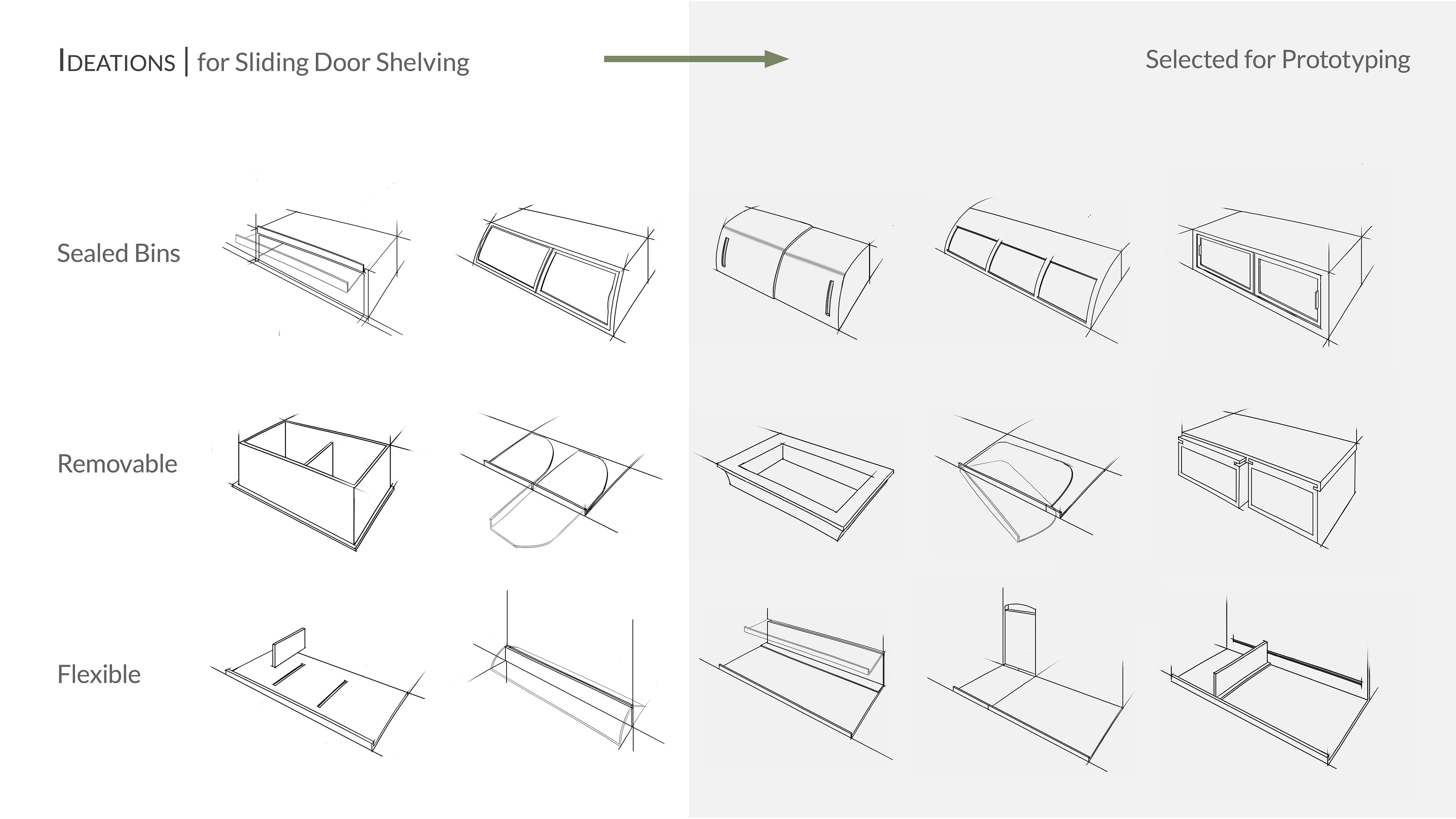 IDEATIONS | for Sliding Door Shelving

Selected for Prototyping

Sealed Bins

Removable

Flexible