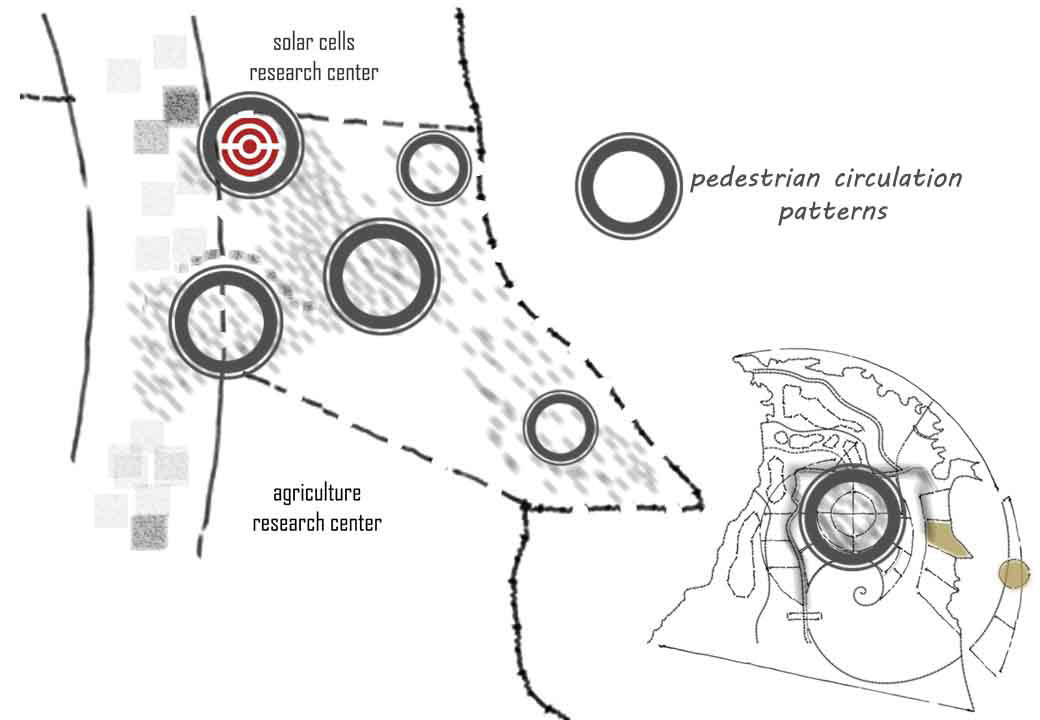 solar cells
research center

pedestrian circulation
patterns

agriculture
research center