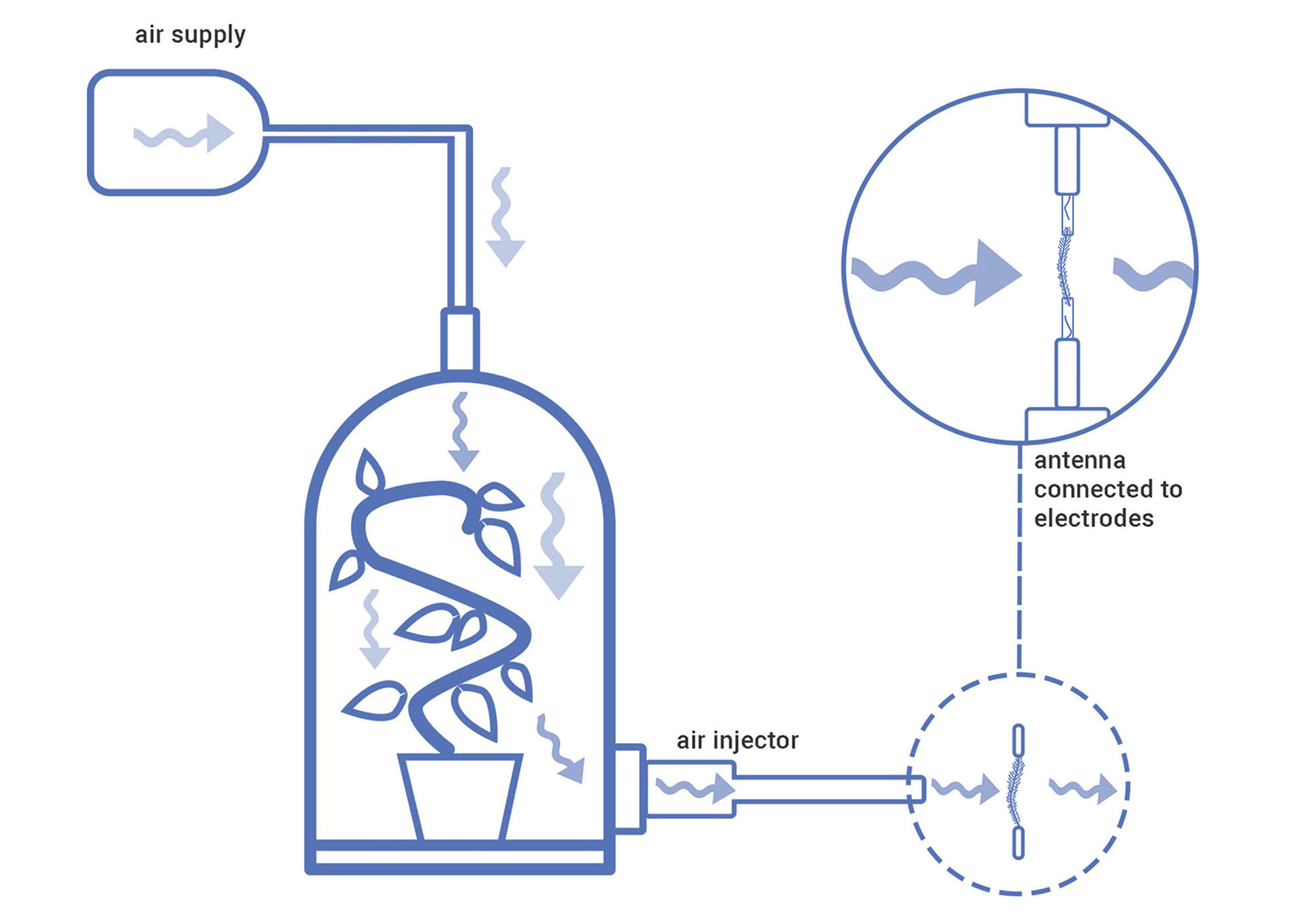 air supply

antenna connected to electrodes

air injector