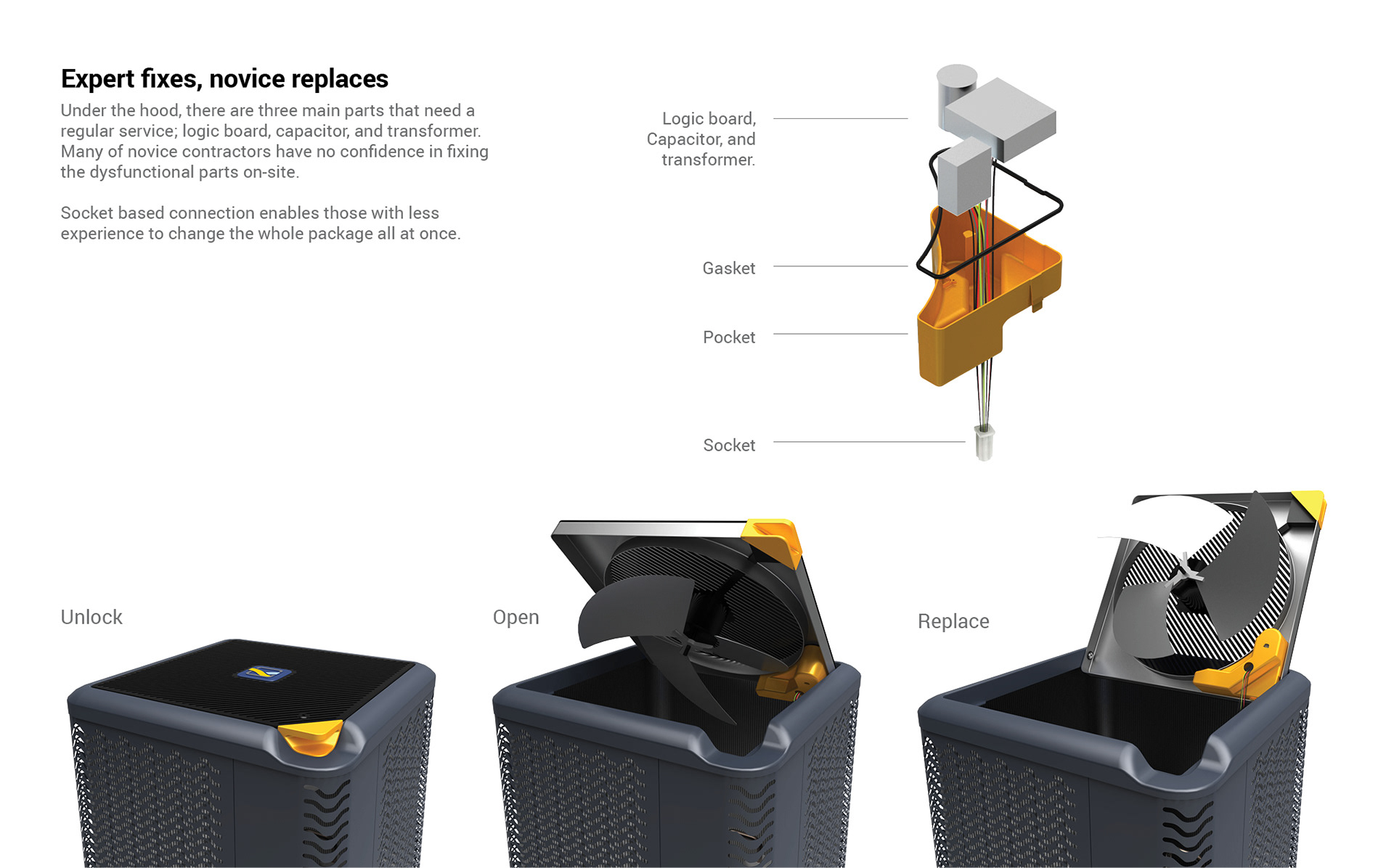 Expert fixes, novice replaces

Under the hood, there are three main parts that need a regular service; logic board, capacitor, and transformer. Many of novice contractors have no confidence in fixing the dysfunctional parts on-site.

Socket based connection enables those with less experience to change the whole package all at once.

Logic board, Capacitor, and transformer.

Gasket

Pocket

Socket

Unlock

Open

Replace