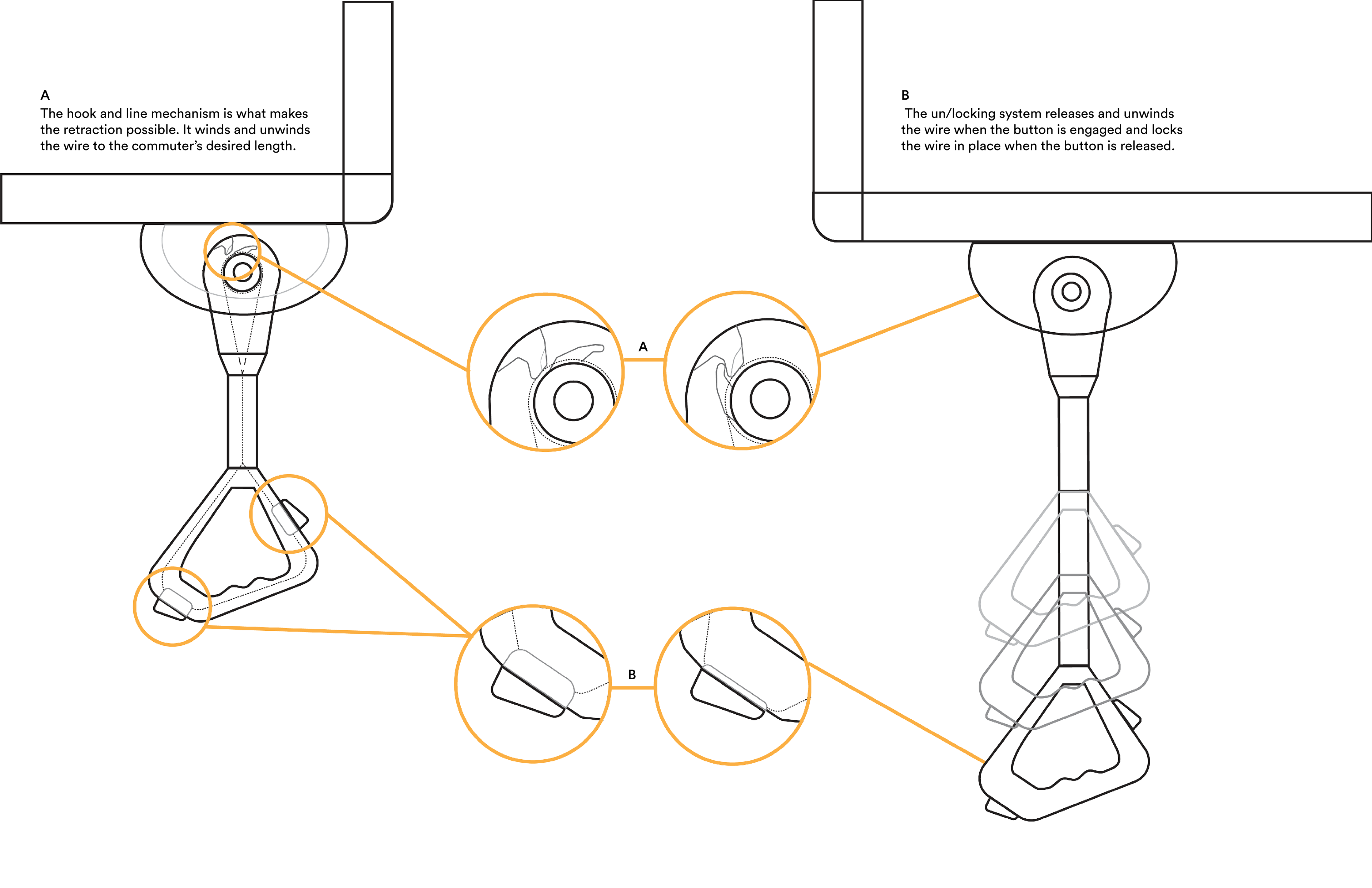 A
The hook and line mechanism is what makes the retraction possible. It winds and unwinds the wire to the commuter's desired length.

B
The un/locking system releases and unwinds the wire when the button is engaged and locks the wire in place when the button is released.

A

B