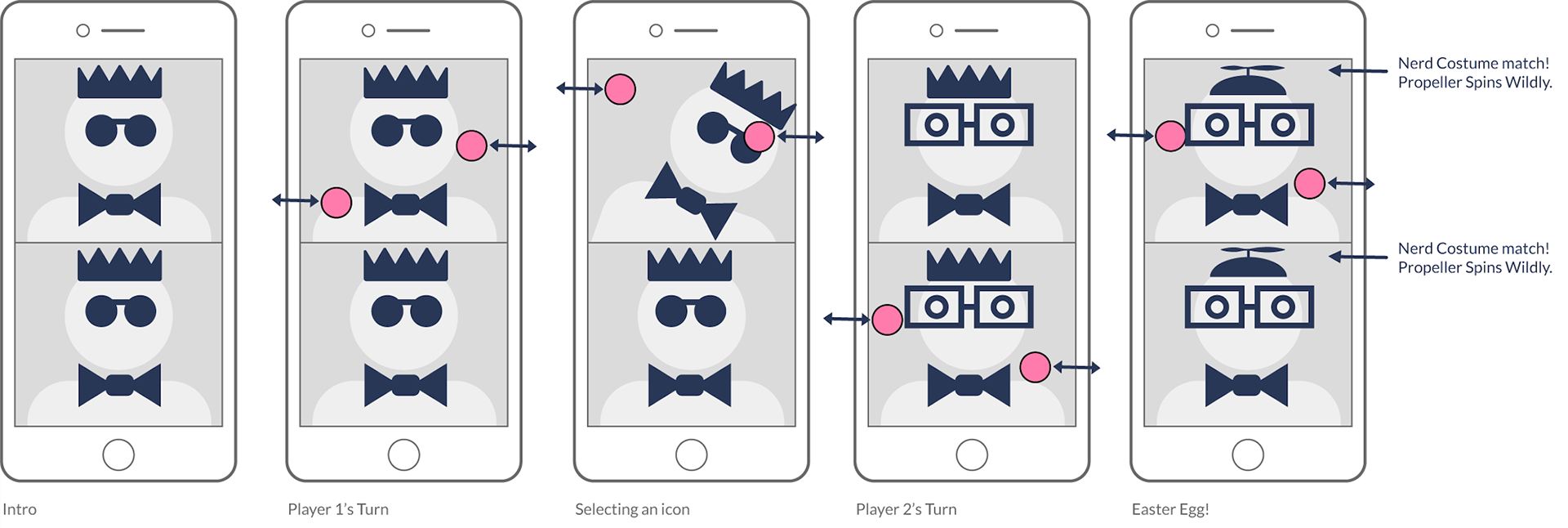 Nerd Costume match!
Propeller Spins Wildly.

Nerd Costume match!
Propeller Spins Wildly.

Intro

Player 1's Turn

Selecting an icon

Player 2's Turn

Easter Egg!