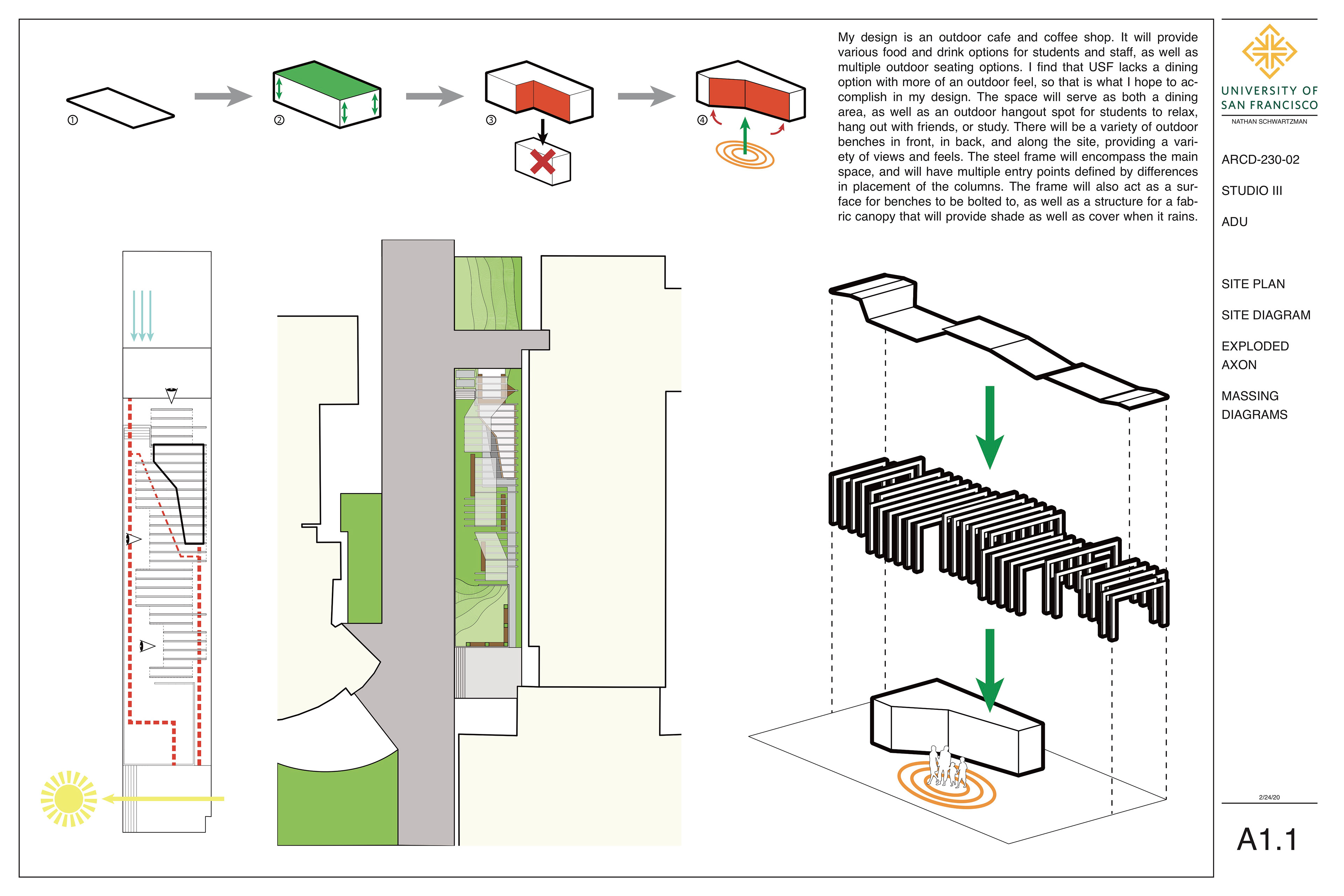 ① ② ③ ④

My design is an outdoor cafe and coffee shop. It will provide various food and drink options for students and staff, as well as multiple outdoor seating options. I find that USF lacks a dining option with more of an outdoor feel, so that is what I hope to accomplish in my design. The space will serve as both a dining area, as well as an outdoor hangout spot for students to relax, hang out with friends, or study. There will be a variety of outdoor benches in front, in back, and along the site, providing a variety of views and feels. The steel frame will encompass the main space, and will have multiple entry points defined by differences in placement of the columns. The frame will also act as a surface for benches to be bolted to, as well as a structure for a fabric canopy that will provide shade as well as cover when it rains.

UNIVERSITY OF SAN FRANCISCO
NATHAN SCHWARTZMAN

ARCD-230-02

STUDIO III

ADU

SITE PLAN

SITE DIAGRAM

EXPLODED AXON

MASSING DIAGRAMS

2/24/20

A1.1