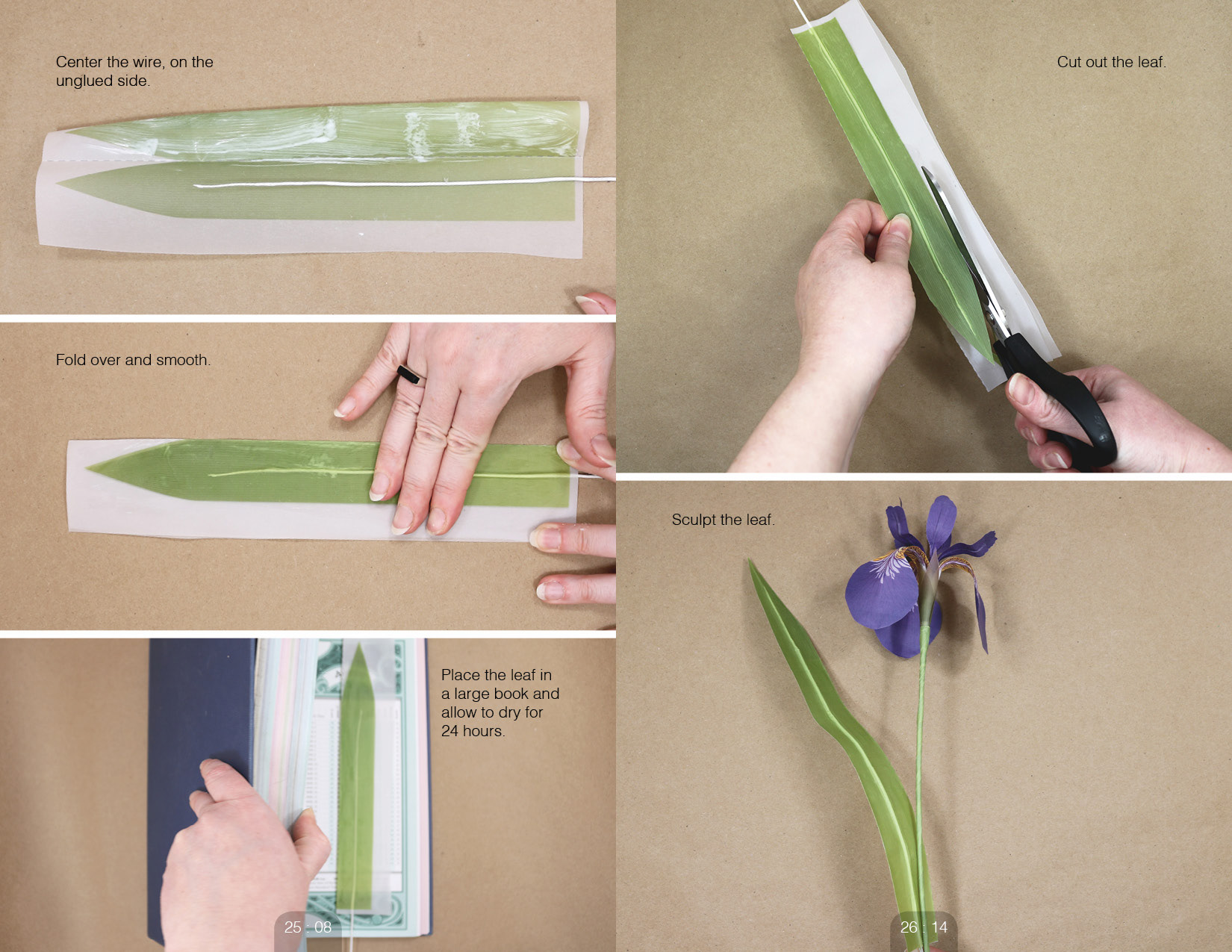 Center the wire, on the unglued side.

Fold over and smooth.

Place the leaf in a large book and allow to dry for 24 hours.

25 : 08

Cut out the leaf.

Sculpt the leaf.

26 : 14