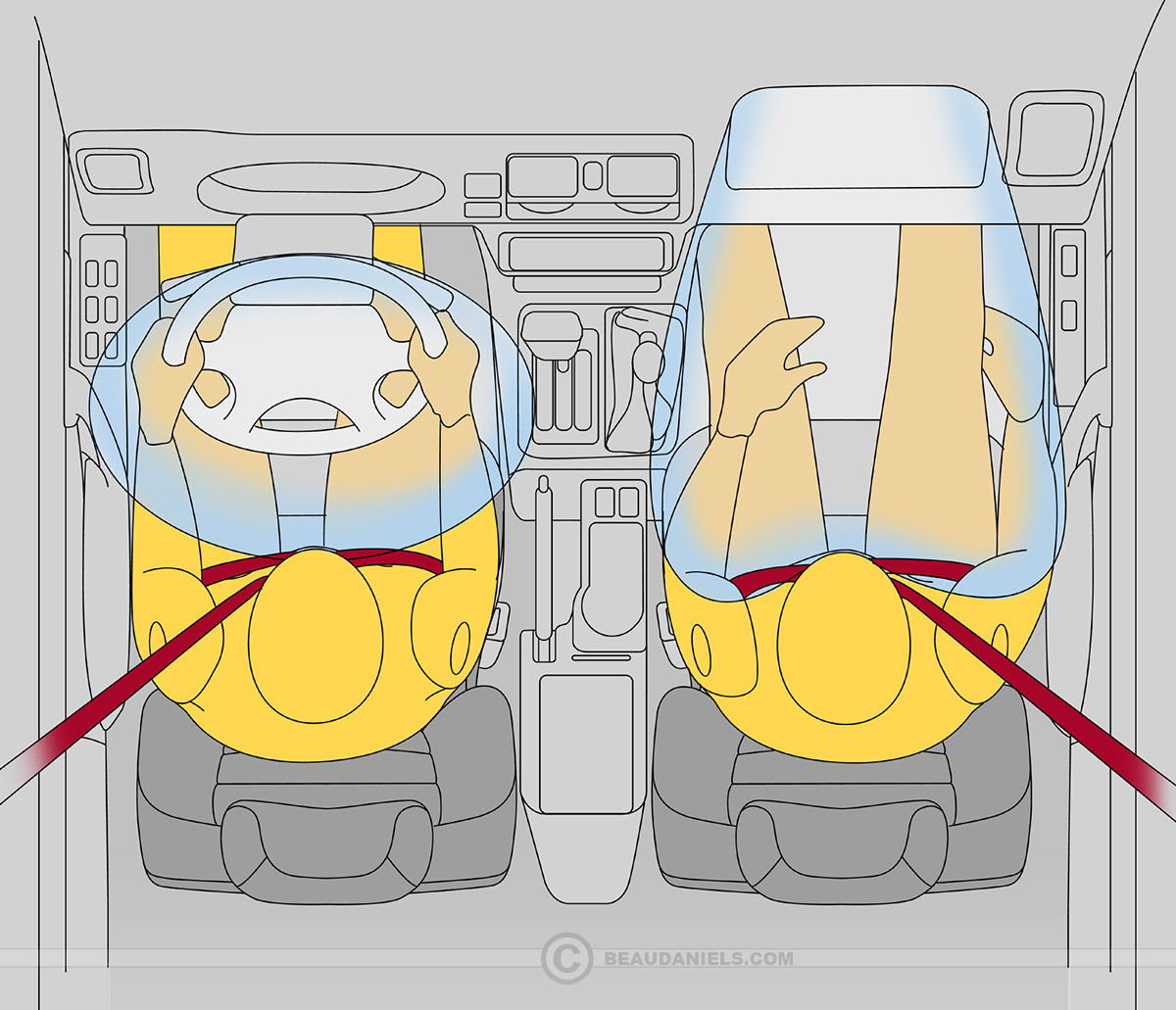 © BEAUDANIELS.COM