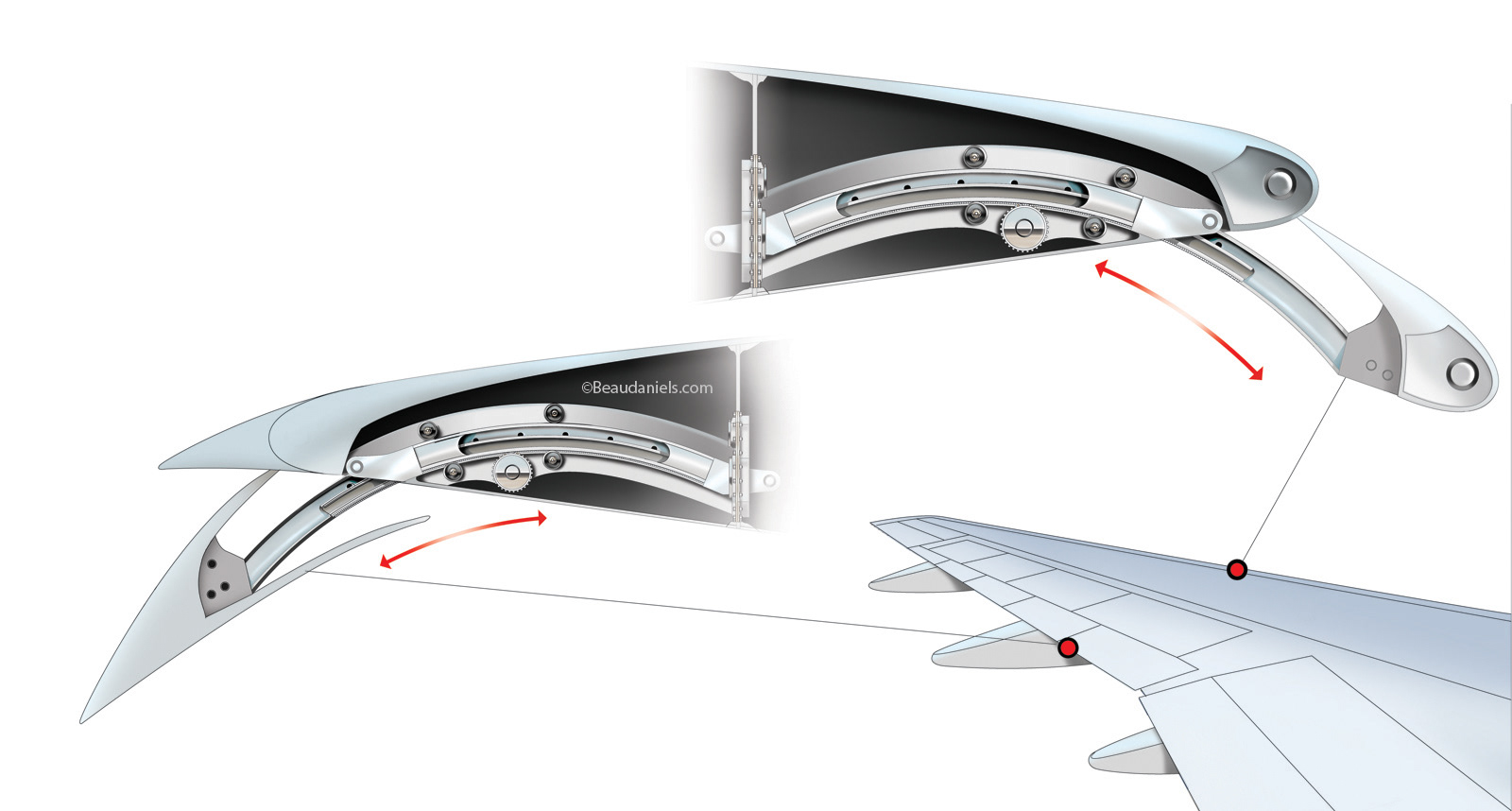 ©Beaudaniels.com