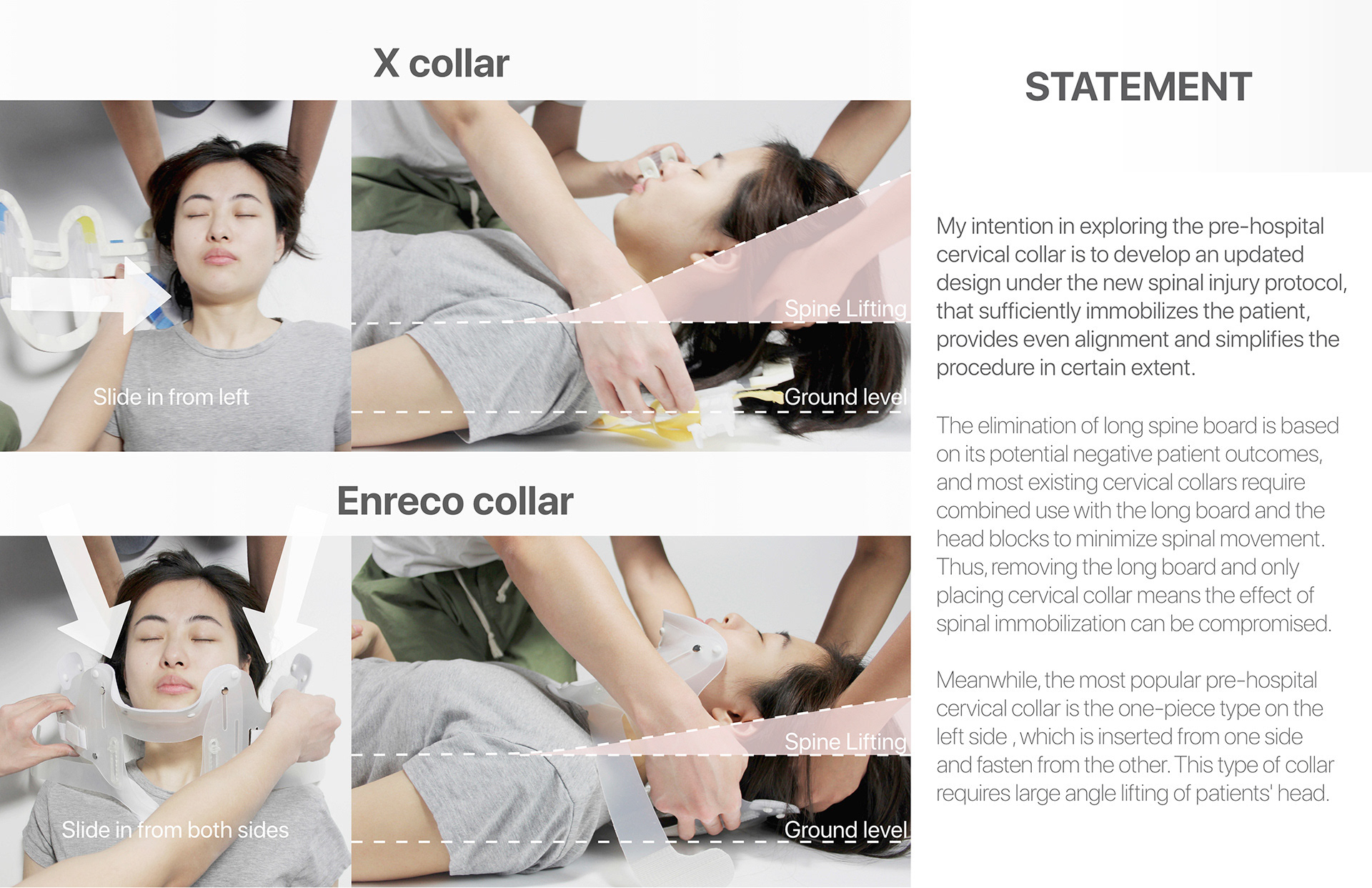 X collar

Slide in from left

Spine Lifting

Ground level

Enreco collar

Slide in from both sides

Spine Lifting

Ground level

STATEMENT

My intention in exploring the pre-hospital cervical collar is to develop an updated design under the new spinal injury protocol, that sufficiently immobilizes the patient, provides even alignment and simplifies the procedure in certain extent.

The elimination of long spine board is based on its potential negative patient outcomes, and most existing cervical collars require combined use with the long board and the head blocks to minimize spinal movement. Thus, removing the long board and only placing cervical collar means the effect of spinal immobilization can be compromised.

Meanwhile, the most popular pre-hospital cervical collar is the one-piece type on the left side , which is inserted from one side and fasten from the other. This type of collar requires large angle lifting of patients' head.