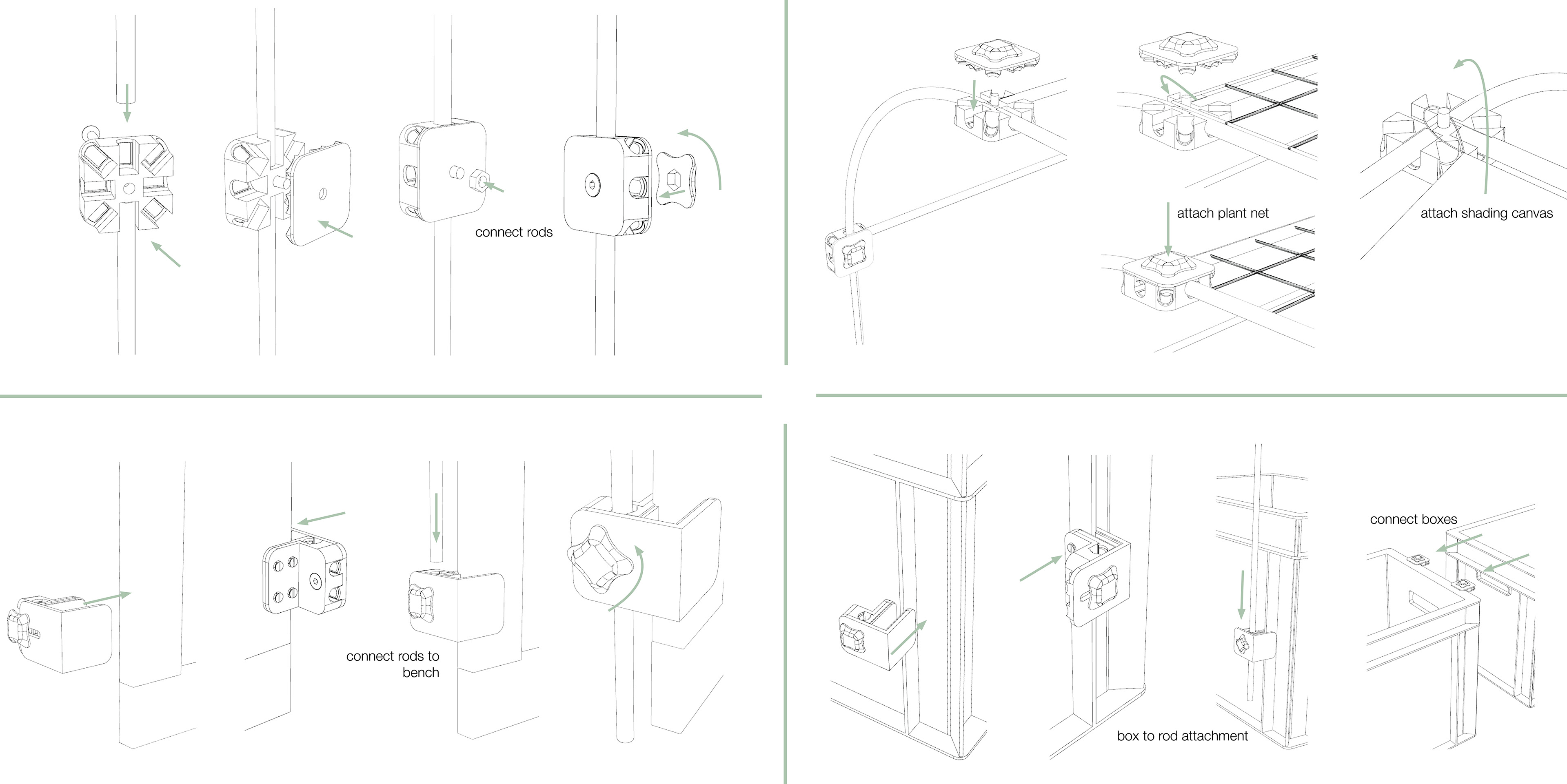 connect rods

attach plant net

attach shading canvas

connect rods to bench

connect boxes

box to rod attachment