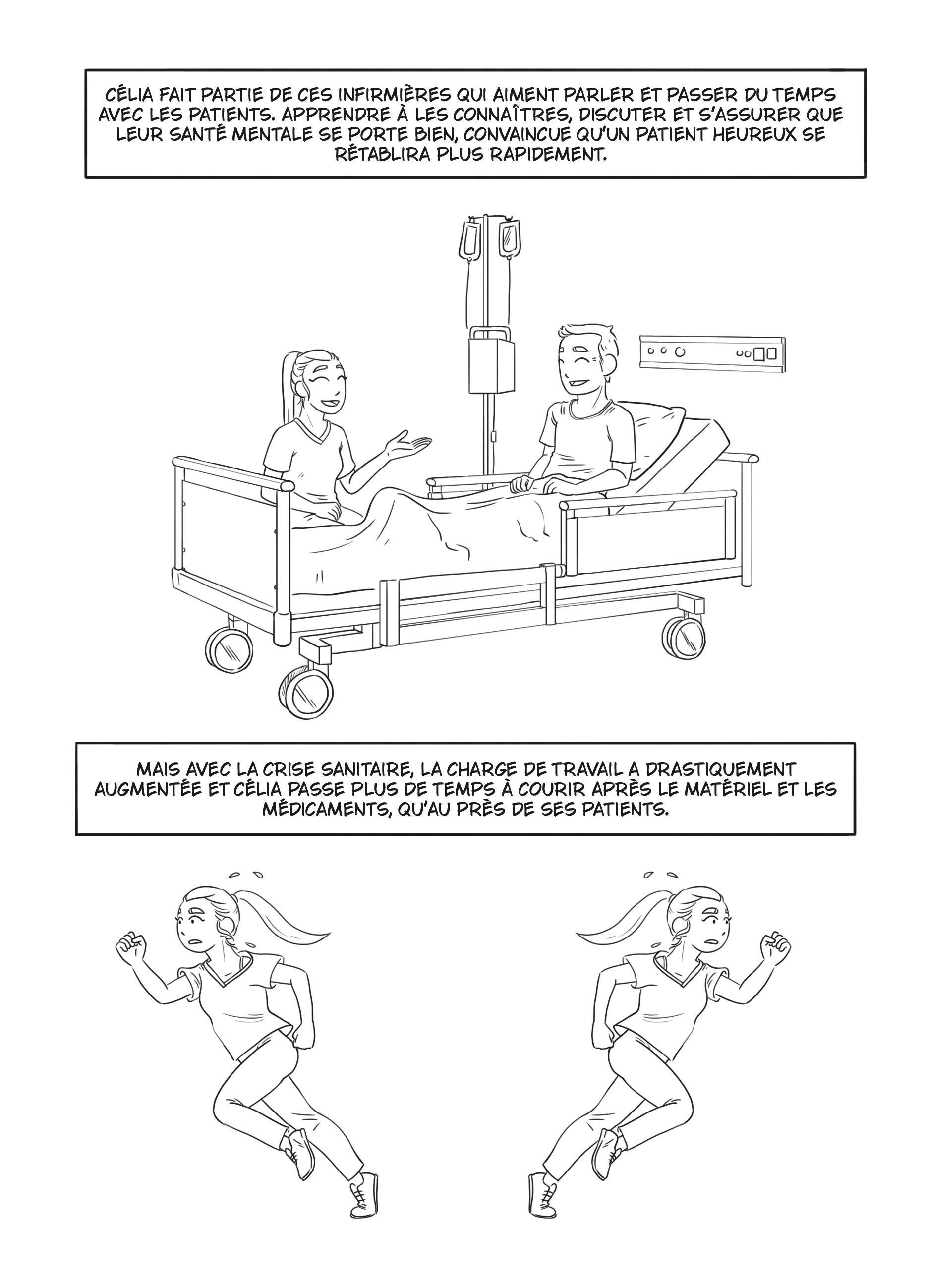 CÉLIA FAIT PARTIE DE CES INFIRMIÈRES QUI AIMENT PARLER ET PASSER DU TEMPS AVEC LES PATIENTS. APPRENDRE À LES CONNAÎTRES, DISCUTER ET S'ASSURER QUE LEUR SANTÉ MENTALE SE PORTE BIEN, CONVAINCUE QU'UN PATIENT HEUREUX SE RÉTABLIRA PLUS RAPIDEMENT.

MAIS AVEC LA CRISE SANITAIRE, LA CHARGE DE TRAVAIL A DRASTIQUEMENT AUGMENTÉE ET CÉLIA PASSE PLUS DE TEMPS À COURIR APRÈS LE MATÉRIEL ET LES MÉDICAMENTS, QU'AU PRÈS DE SES PATIENTS.