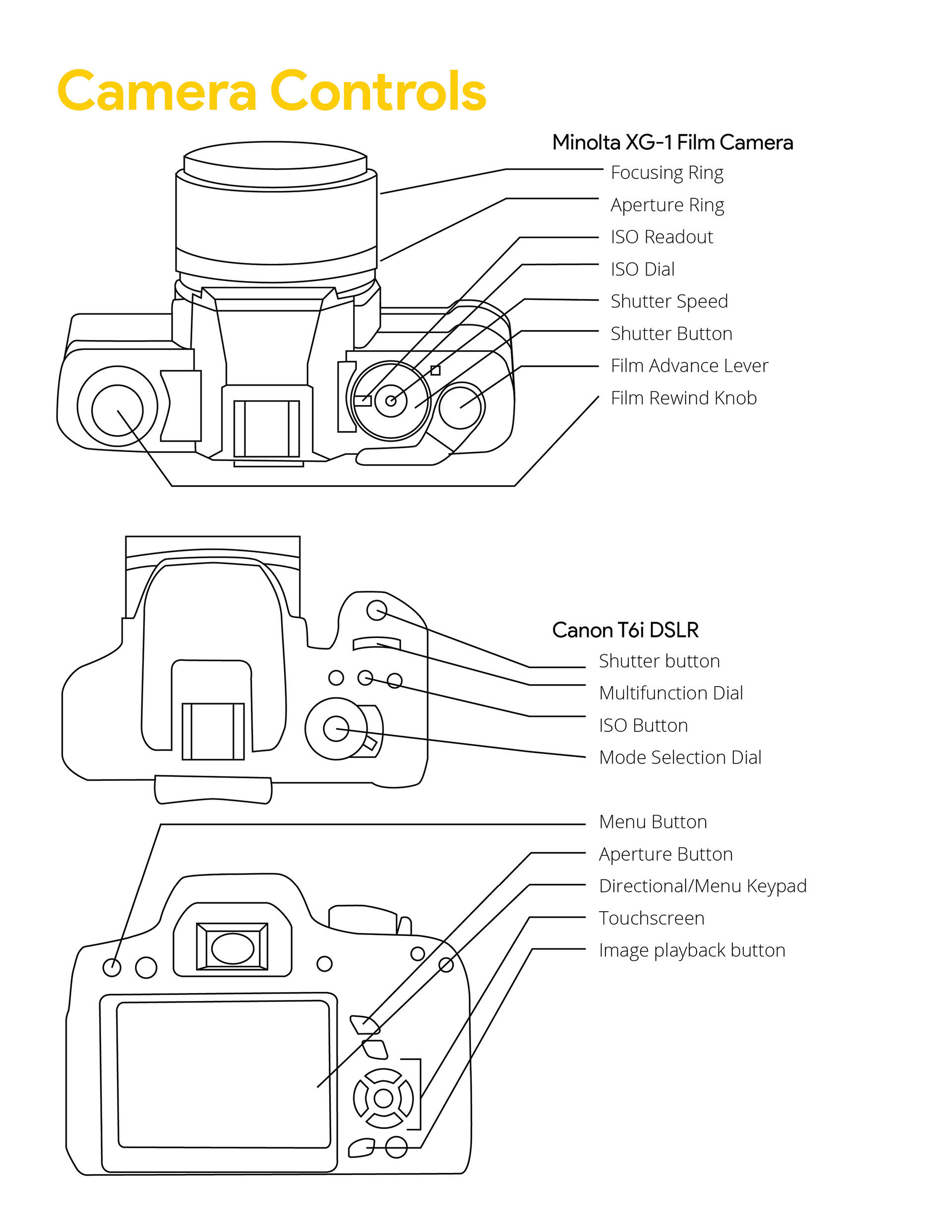 Camera Controls

Minolta XG-1 Film Camera
Focusing Ring
Aperture Ring
ISO Readout
ISO Dial
Shutter Speed
Shutter Button
Film Advance Lever
Film Rewind Knob

Canon T6i DSLR
Shutter button
Multifunction Dial
ISO Button
Mode Selection Dial

Menu Button
Aperture Button
Directional/Menu Keypad
Touchscreen
Image playback button