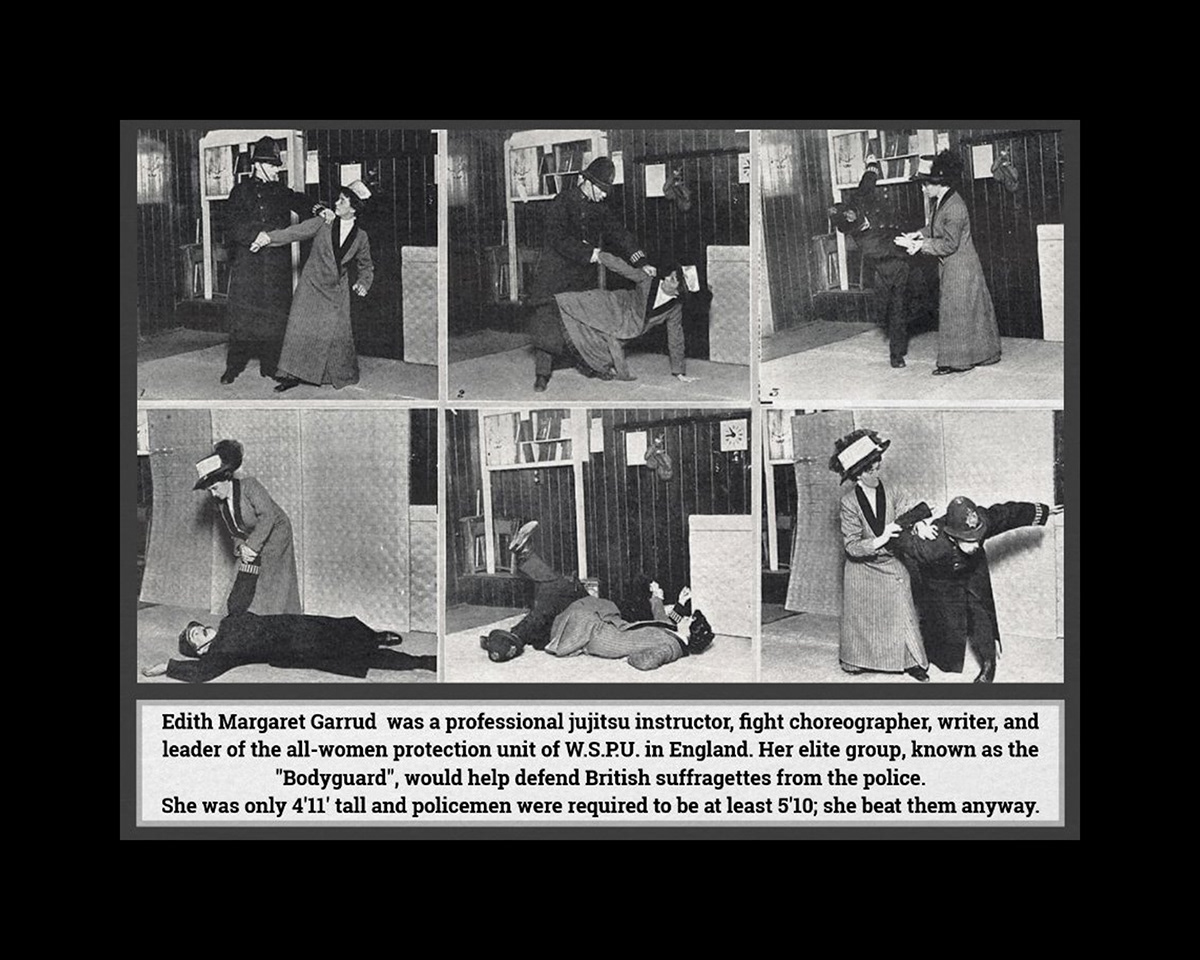 1

2

3

Edith Margaret Garrud was a professional jujitsu instructor, fight choreographer, writer, and leader of the all-women protection unit of W.S.P.U. in England. Her elite group, known as the "Bodyguard", would help defend British suffragettes from the police.
She was only 4'11' tall and policemen were required to be at least 5'10; she beat them anyway.