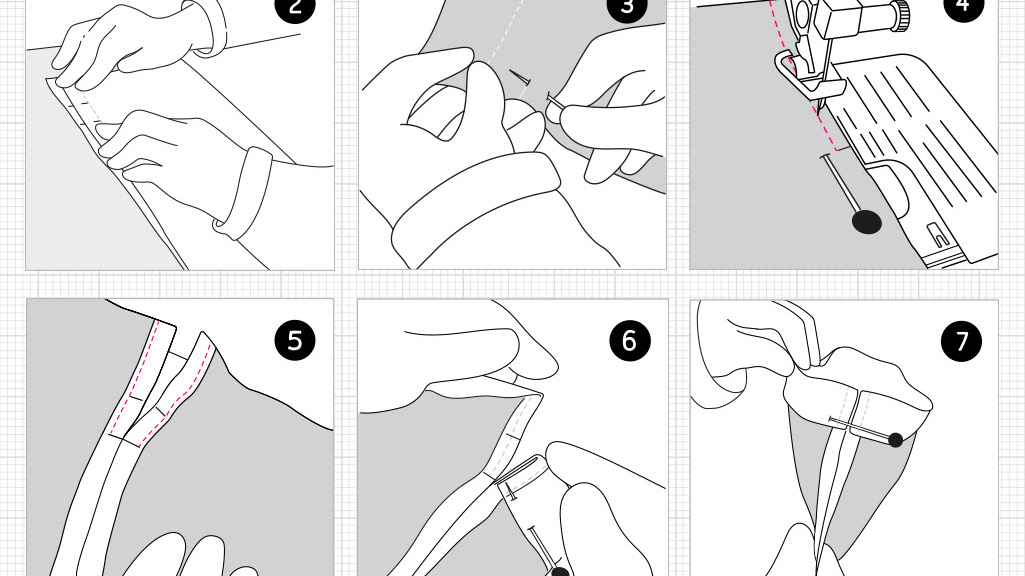 2
3
4
5
6
7