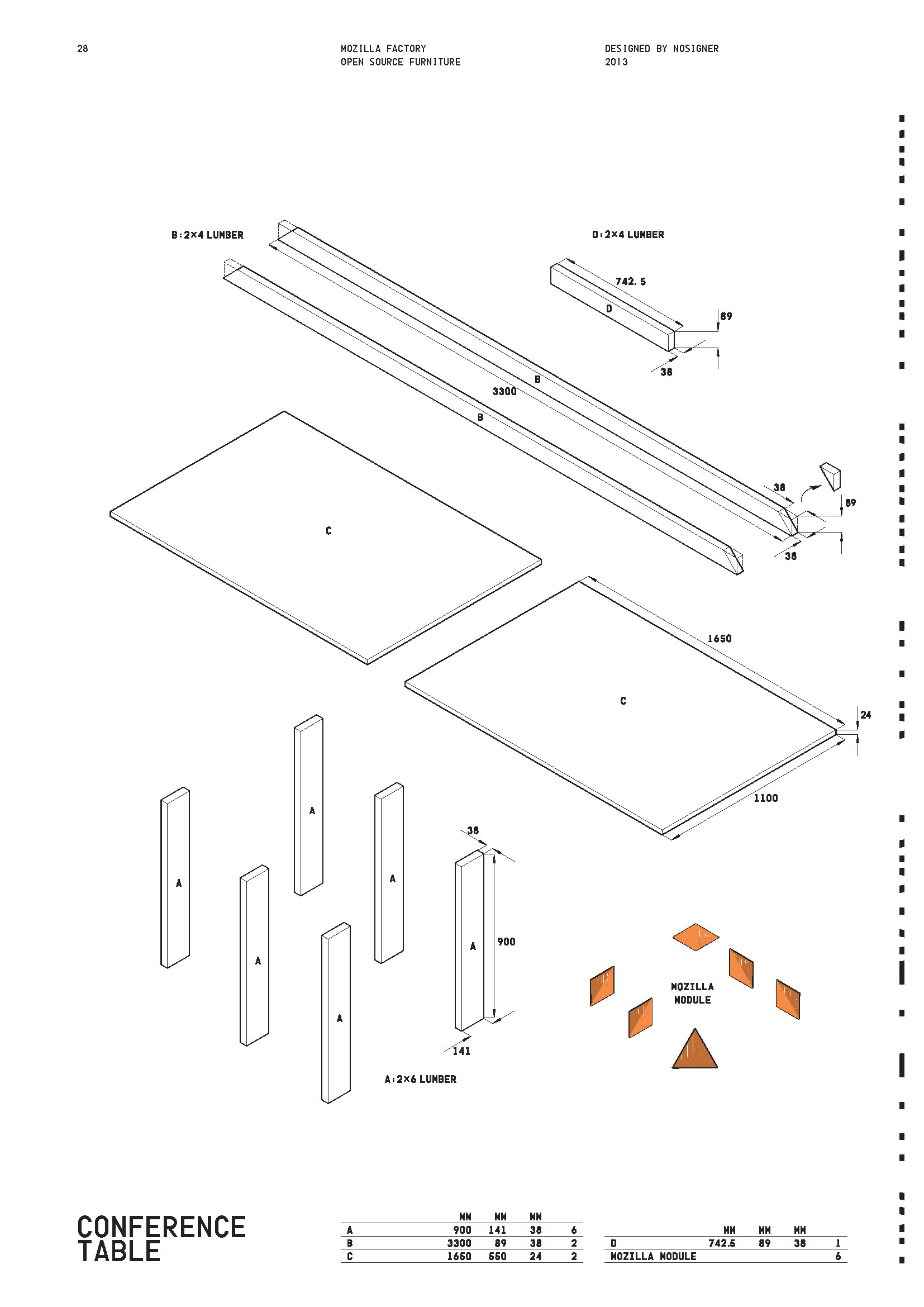 28

MOZILLA FACTORY
OPEN SOURCE FURNITURE

DESIGNED BY NOSIGNER
2013

B:2×4 LUMBER

D:2×4 LUMBER

742.5

D

89

38

B

3300

B

38

89

38

C

1650

C

24

1100

A

A

A

A

A

38

A

900

141

A:2×6 LUMBER

MOZILLA MODULE

CONFERENCE TABLE

| | MM | MM | MM | |
|---|---|---|---|---|
| A | 900 | 141 | 38 | 6 |
| B | 3300 | 89 | 38 | 2 |
| C | 1650 | 550 | 24 | 2 |

| | MM | MM | MM | |
|---|---|---|---|---|
| D | 742.5 | 89 | 38 | 1 |
| MOZILLA MODULE | | | | 6 |