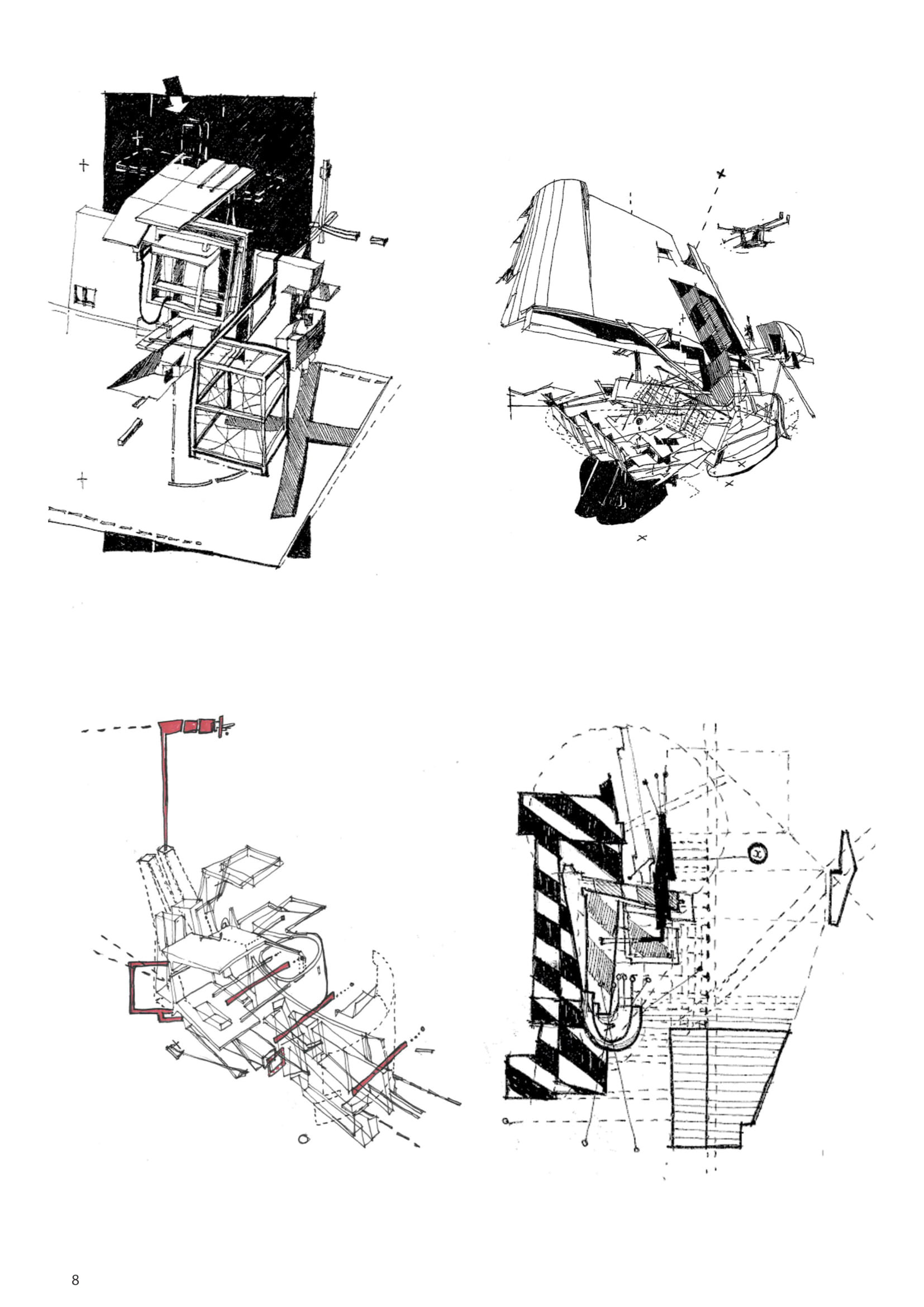 8