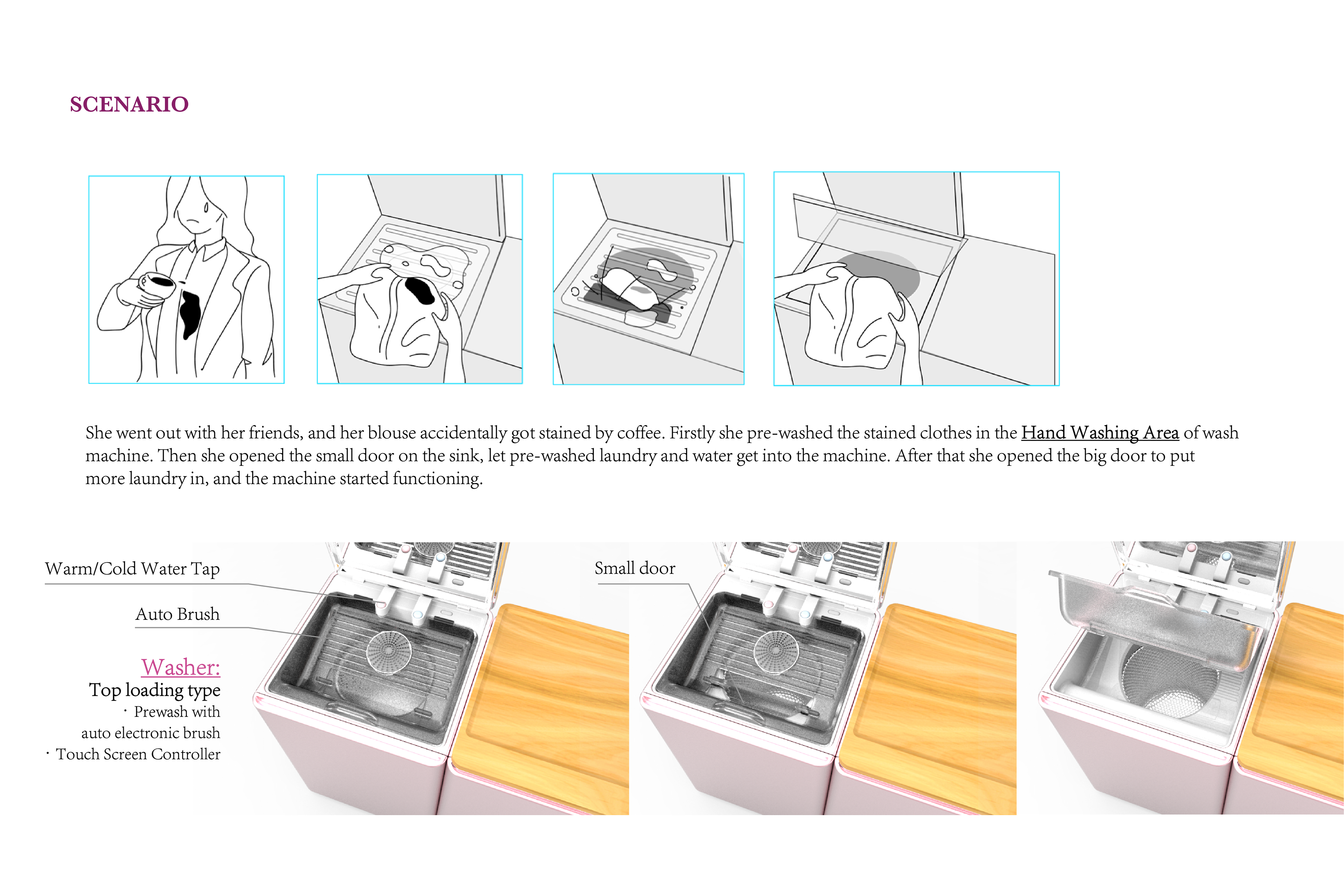 SCENARIO

She went out with her friends, and her blouse accidentally got stained by coffee. Firstly she pre-washed the stained clothes in the Hand Washing Area of wash machine. Then she opened the small door on the sink, let pre-washed laundry and water get into the machine. After that she opened the big door to put more laundry in, and the machine started functioning.

Warm/Cold Water Tap

Auto Brush

Washer:
Top loading type
· Prewash with auto electronic brush
· Touch Screen Controller

Small door