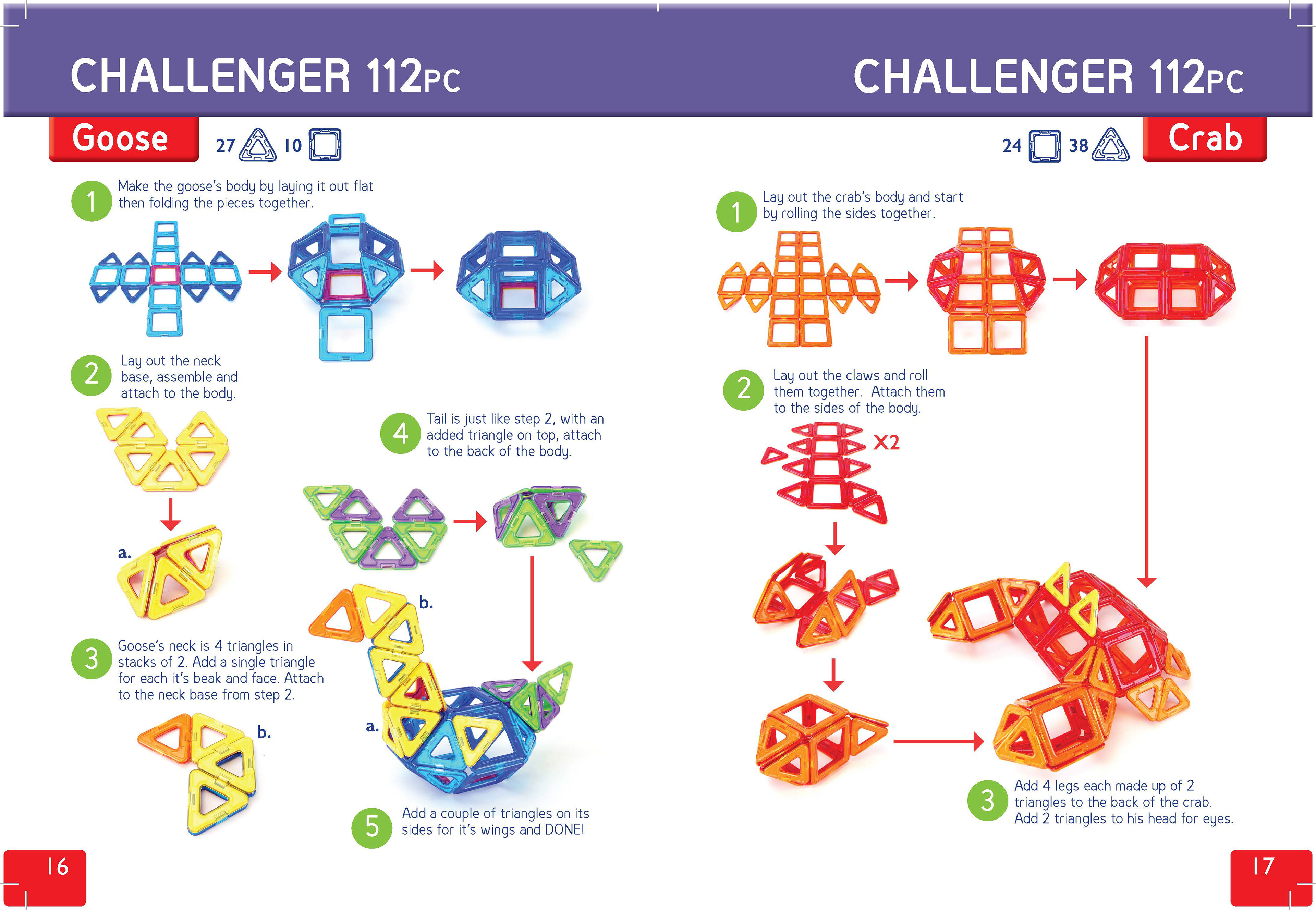 CHALLENGER 112PC

Goose

27 10

1 Make the goose's body by laying it out flat then folding the pieces together.

2 Lay out the neck base, assemble and attach to the body.

a.

3 Goose's neck is 4 triangles in stacks of 2. Add a single triangle for each it's beak and face. Attach to the neck base from step 2.

b.

4 Tail is just like step 2, with an added triangle on top, attach to the back of the body.

b.

a.

5 Add a couple of triangles on its sides for it's wings and DONE!

16

CHALLENGER 112PC

24 38

Crab

1 Lay out the crab's body and start by rolling the sides together.

2 Lay out the claws and roll them together. Attach them to the sides of the body.

X2

3 Add 4 legs each made up of 2 triangles to the back of the crab. Add 2 triangles to his head for eyes.

17