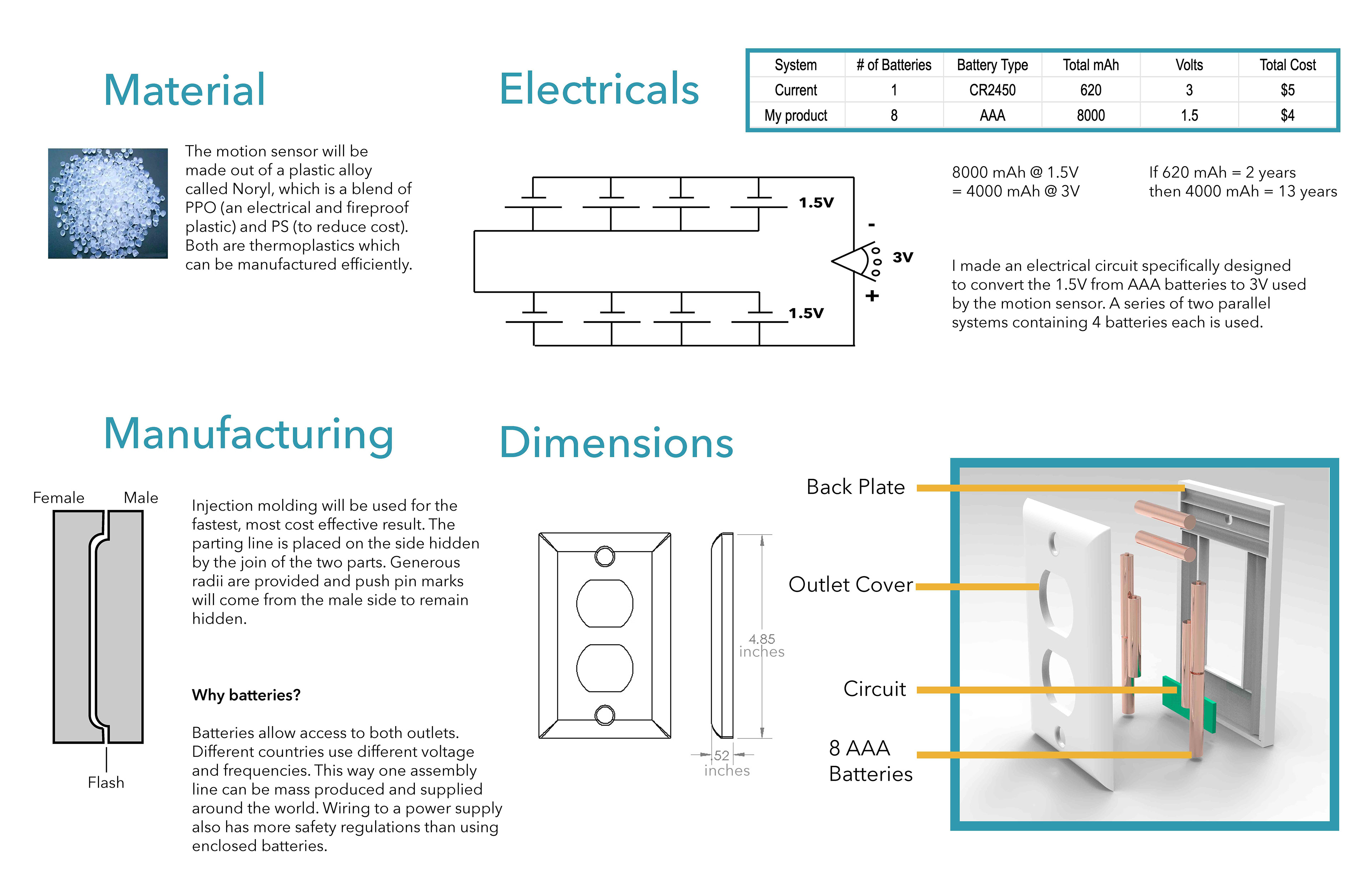 Material

The motion sensor will be made out of a plastic alloy called Noryl, which is a blend of PPO (an electrical and fireproof plastic) and PS (to reduce cost). Both are thermoplastics which can be manufactured efficiently.

Electricals

| System | # of Batteries | Battery Type | Total mAh | Volts | Total Cost |
|---|---|---|---|---|---|
| Current | 1 | CR2450 | 620 | 3 | $5 |
| My product | 8 | AAA | 8000 | 1.5 | $4 |

1.5V

-

3V

+

1.5V

8000 mAh @ 1.5V
= 4000 mAh @ 3V

If 620 mAh = 2 years
then 4000 mAh = 13 years

I made an electrical circuit specifically designed to convert the 1.5V from AAA batteries to 3V used by the motion sensor. A series of two parallel systems containing 4 batteries each is used.

Manufacturing

Female Male

Flash

Injection molding will be used for the fastest, most cost effective result. The parting line is placed on the side hidden by the join of the two parts. Generous radii are provided and push pin marks will come from the male side to remain hidden.

Why batteries?

Batteries allow access to both outlets. Different countries use different voltage and frequencies. This way one assembly line can be mass produced and supplied around the world. Wiring to a power supply also has more safety regulations than using enclosed batteries.

Dimensions

4.85 inches

.52 inches

Back Plate

Outlet Cover

Circuit

8 AAA Batteries