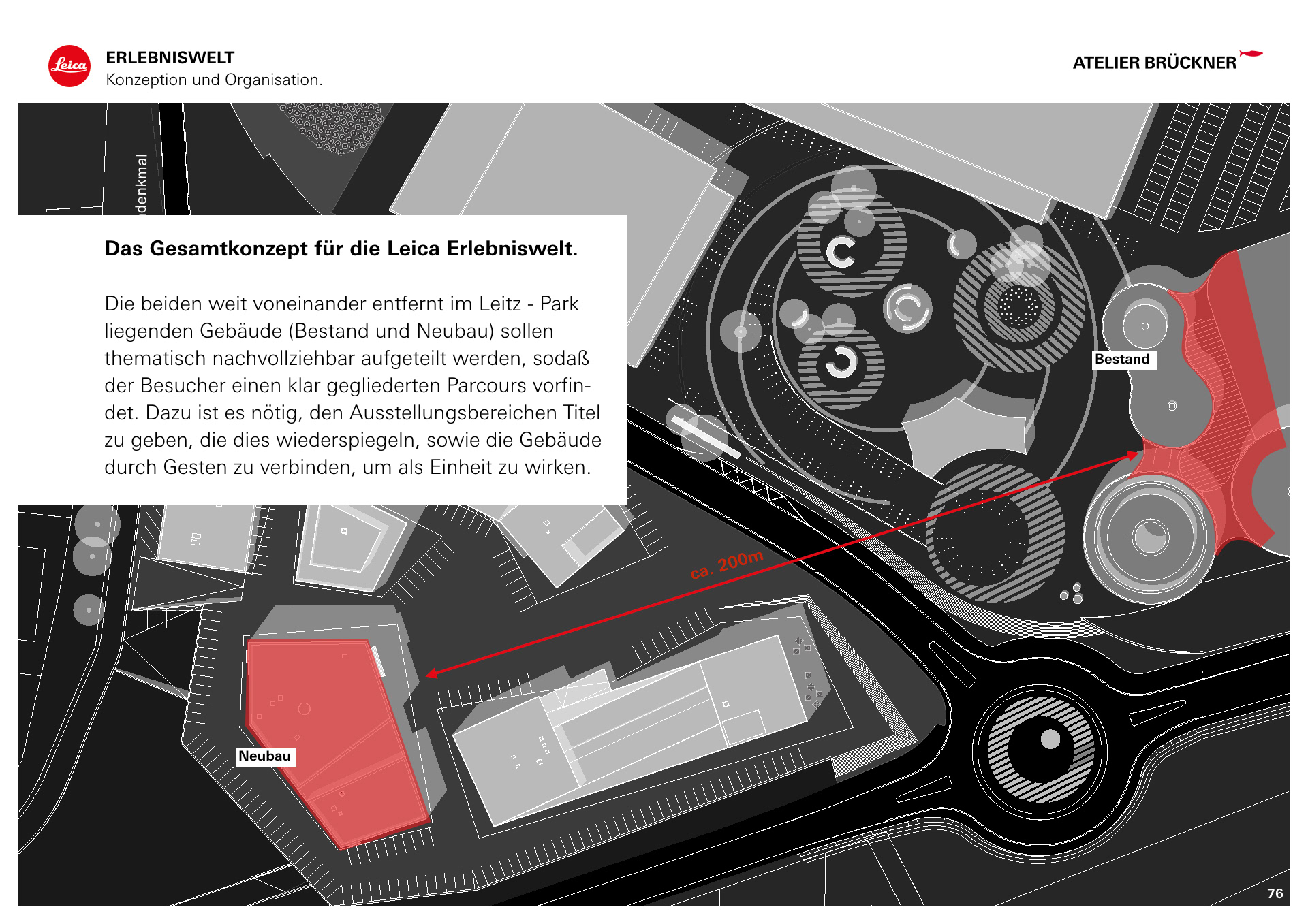 Leica

ERLEBNISWELT
Konzeption und Organisation.

ATELIER BRÜCKNER

denkmal

Das Gesamtkonzept für die Leica Erlebniswelt.

Die beiden weit voneinander entfernt im Leitz - Park liegenden Gebäude (Bestand und Neubau) sollen thematisch nachvollziehbar aufgeteilt werden, sodaß der Besucher einen klar gegliederten Parcours vorfindet. Dazu ist es nötig, den Ausstellungsbereichen Titel zu geben, die dies wiederspiegeln, sowie die Gebäude durch Gesten zu verbinden, um als Einheit zu wirken.

Bestand

ca. 200m

Neubau

76