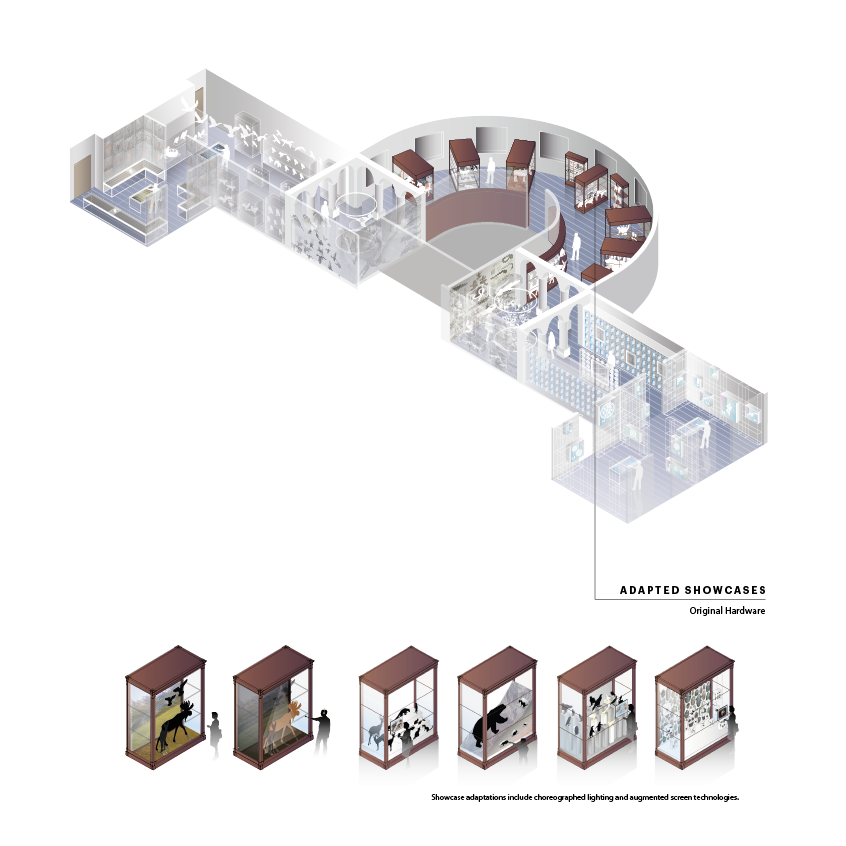 ADAPTED SHOWCASES

Original Hardware

Showcase adaptations include choreographed lighting and augmented screen technologies.