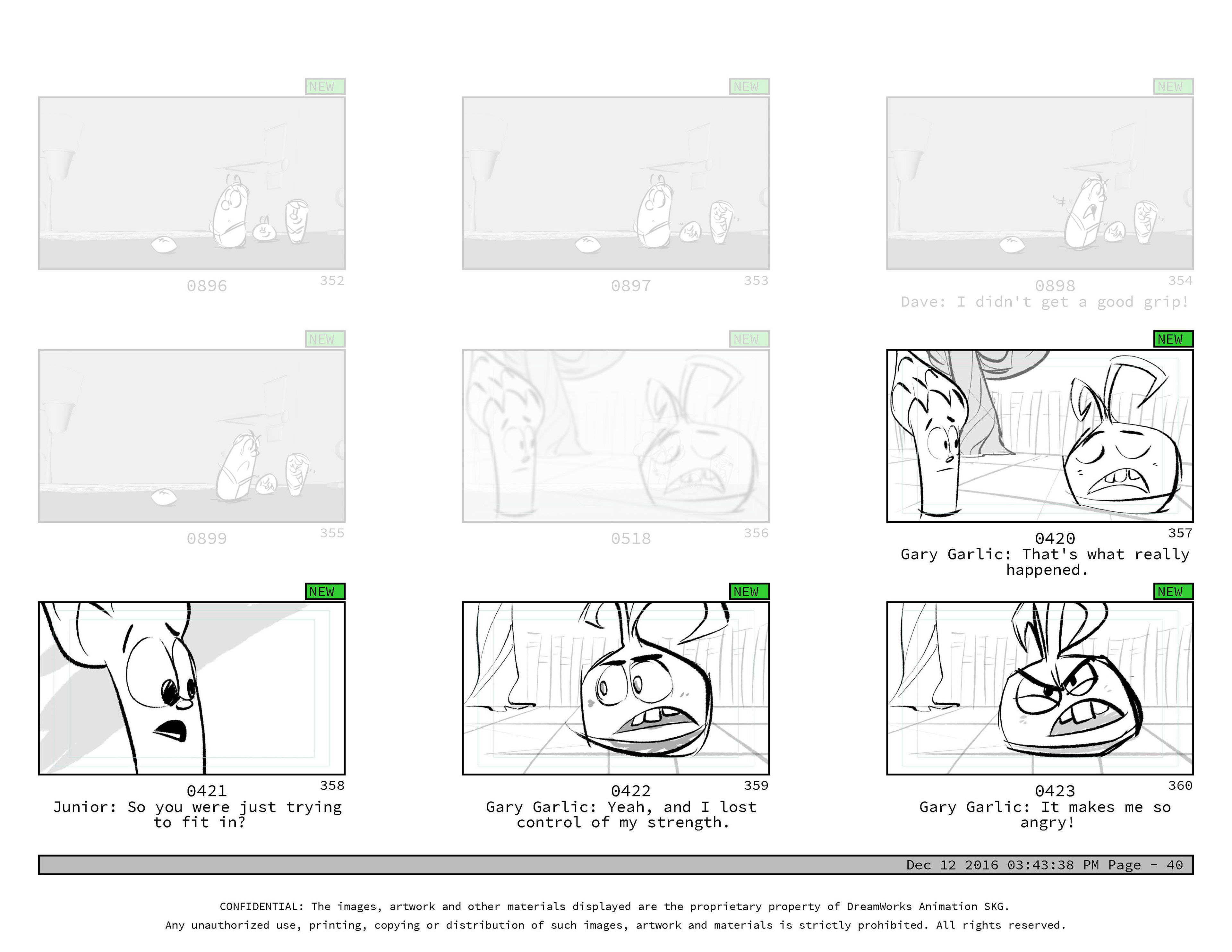 NEW

0896 352

NEW

0897 353

NEW

0898 354
Dave: I didn't get a good grip!

NEW

0899 355

NEW

0518 356

NEW

0420 357
Gary Garlic: That's what really happened.

NEW

0421 358
Junior: So you were just trying to fit in?

NEW

0422 359
Gary Garlic: Yeah, and I lost control of my strength.

NEW

0423 360
Gary Garlic: It makes me so angry!

Dec 12 2016 03:43:38 PM Page - 40

CONFIDENTIAL: The images, artwork and other materials displayed are the proprietary property of DreamWorks Animation SKG.
Any unauthorized use, printing, copying or distribution of such images, artwork and materials is strictly prohibited. All rights reserved.