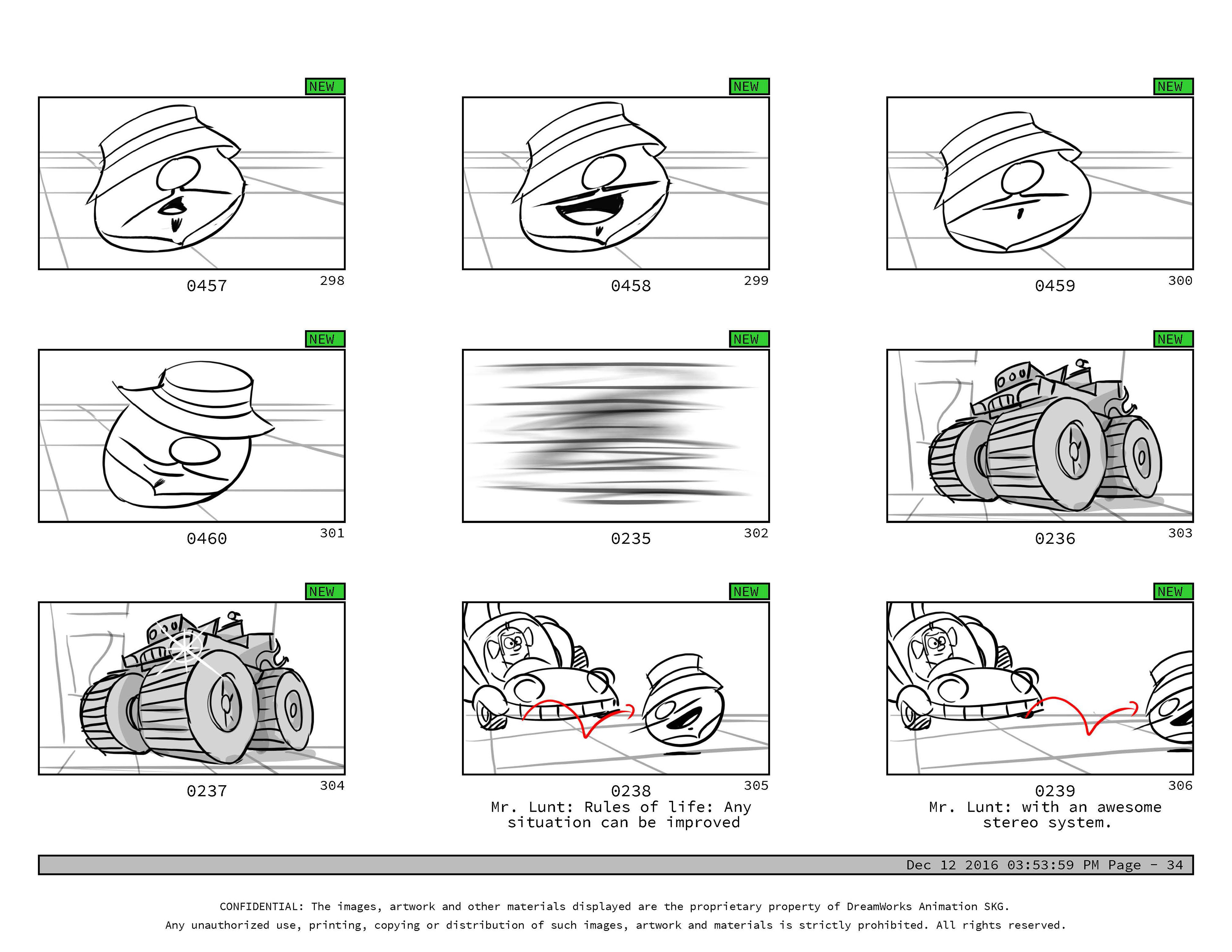 NEW

0457 298

NEW

0458 299

NEW

0459 300

NEW

0460 301

NEW

0235 302

NEW

0236 303

NEW

0237 304

NEW

0238 305
Mr. Lunt: Rules of life: Any situation can be improved

NEW

0239 306
Mr. Lunt: with an awesome stereo system.

Dec 12 2016 03:53:59 PM Page - 34

CONFIDENTIAL: The images, artwork and other materials displayed are the proprietary property of DreamWorks Animation SKG.
Any unauthorized use, printing, copying or distribution of such images, artwork and materials is strictly prohibited. All rights reserved.