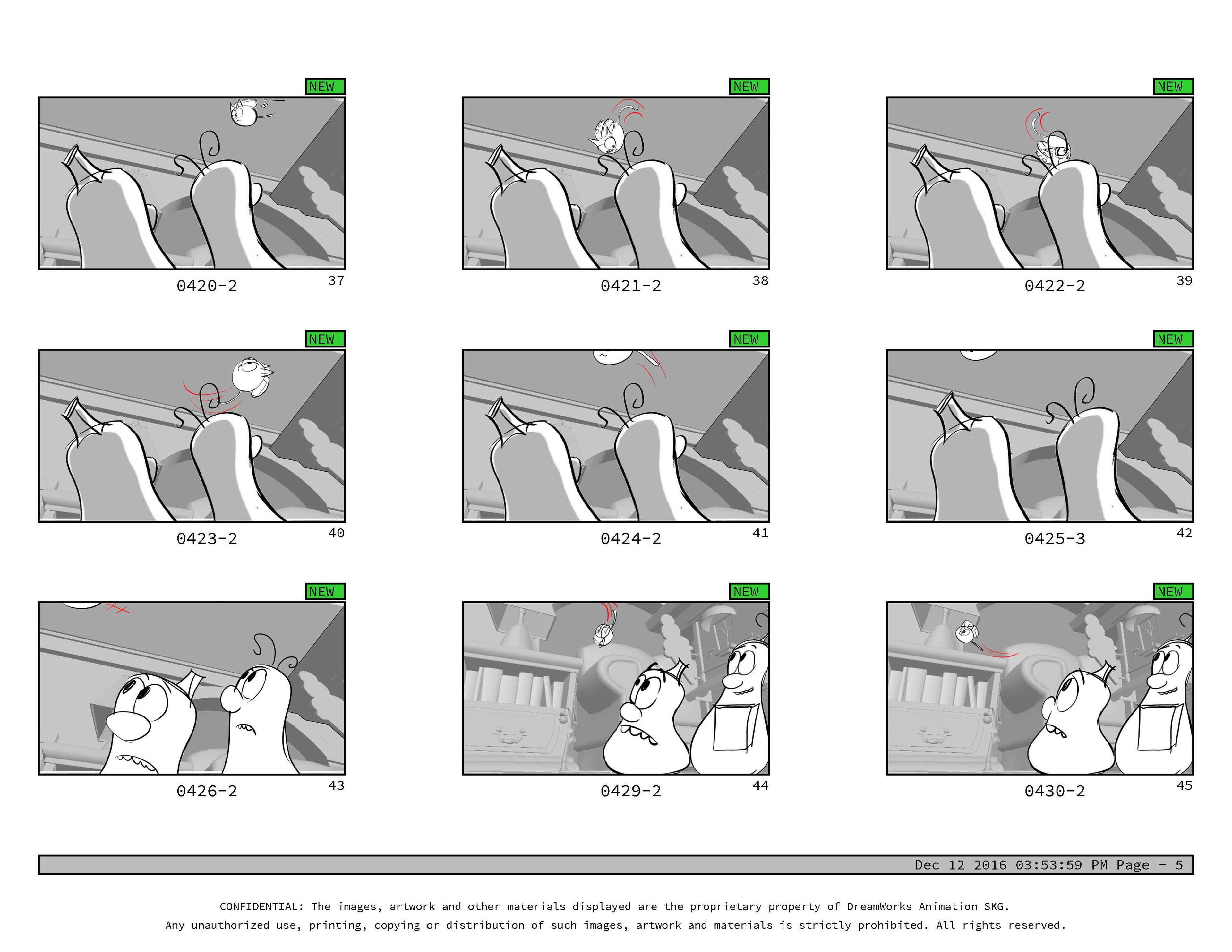 NEW

0420-2 37

NEW

0421-2 38

NEW

0422-2 39

NEW

0423-2 40

NEW

0424-2 41

NEW

0425-3 42

NEW

0426-2 43

NEW

0429-2 44

NEW

0430-2 45

Dec 12 2016 03:53:59 PM Page - 5

CONFIDENTIAL: The images, artwork and other materials displayed are the proprietary property of DreamWorks Animation SKG.
Any unauthorized use, printing, copying or distribution of such images, artwork and materials is strictly prohibited. All rights reserved.