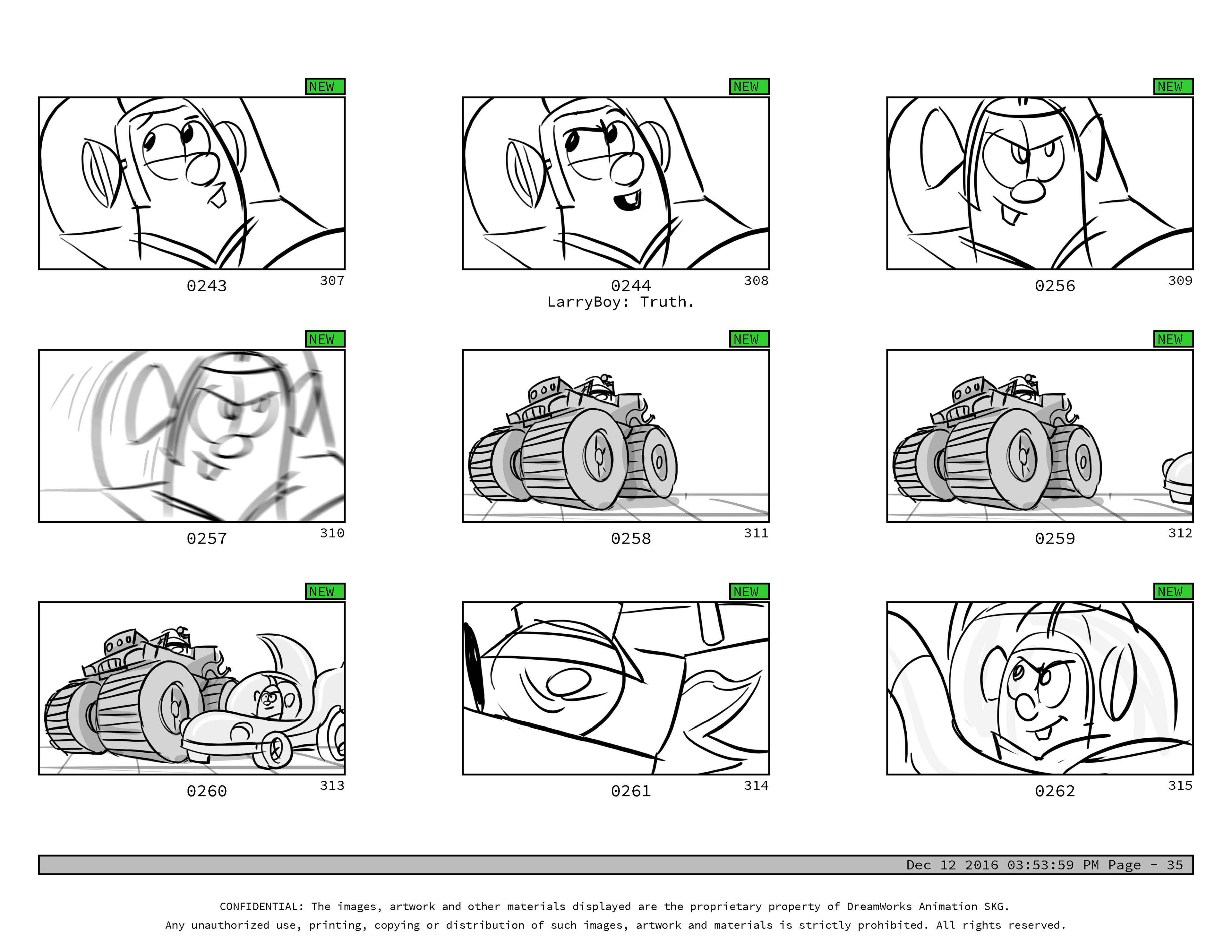 NEW

0243 307

NEW

0244 308
LarryBoy: Truth.

NEW

0256 309

NEW

0257 310

NEW

0258 311

NEW

0259 312

NEW

0260 313

NEW

0261 314

NEW

0262 315

Dec 12 2016 03:53:59 PM Page - 35

CONFIDENTIAL: The images, artwork and other materials displayed are the proprietary property of DreamWorks Animation SKG. Any unauthorized use, printing, copying or distribution of such images, artwork and materials is strictly prohibited. All rights reserved.