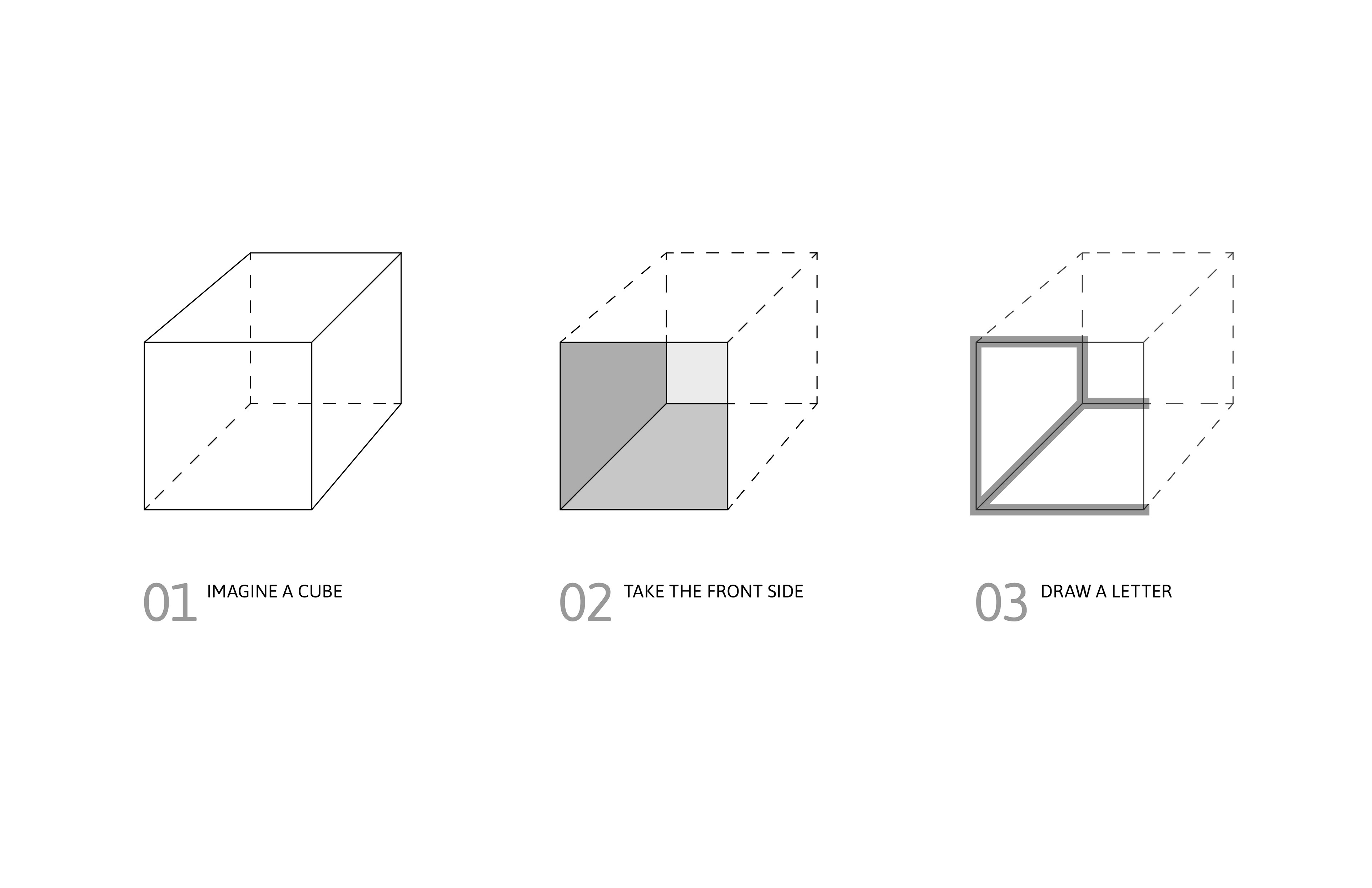 01 IMAGINE A CUBE

02 TAKE THE FRONT SIDE

03 DRAW A LETTER