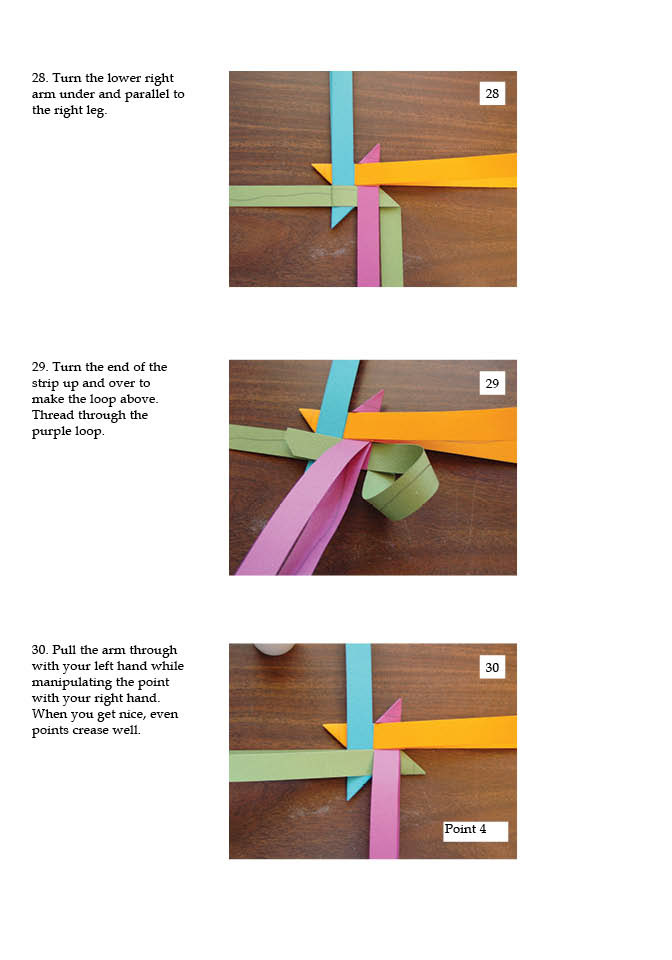 28. Turn the lower right arm under and parallel to the right leg.

28

29. Turn the end of the strip up and over to make the loop above. Thread through the purple loop.

29

30. Pull the arm through with your left hand while manipulating the point with your right hand. When you get nice, even points crease well.

30

Point 4