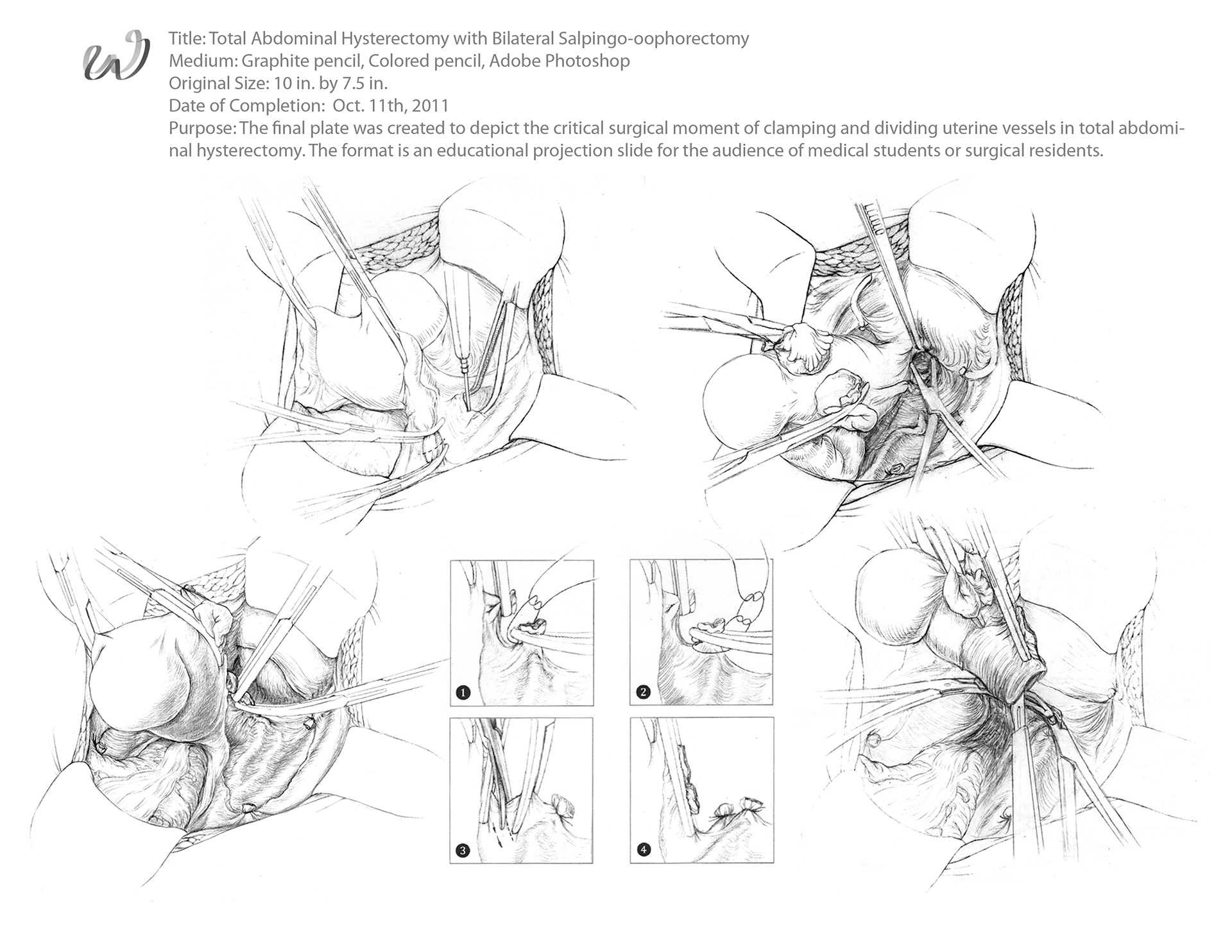 Title: Total Abdominal Hysterectomy with Bilateral Salpingo-oophorectomy
Medium: Graphite pencil, Colored pencil, Adobe Photoshop
Original Size: 10 in. by 7.5 in.
Date of Completion: Oct. 11th, 2011
Purpose: The final plate was created to depict the critical surgical moment of clamping and dividing uterine vessels in total abdominal hysterectomy. The format is an educational projection slide for the audience of medical students or surgical residents.

1

2

3

4