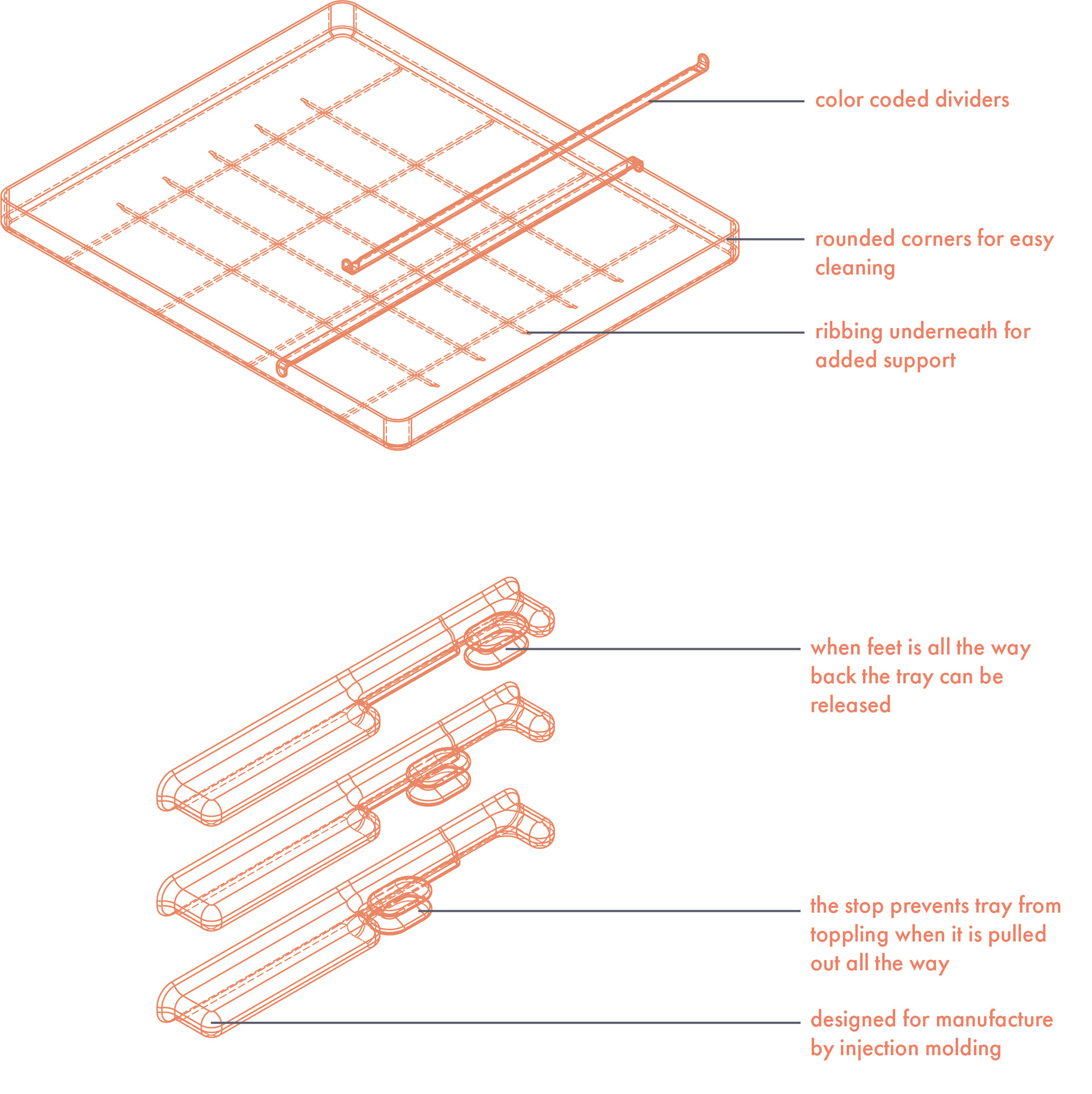 color coded dividers

rounded corners for easy cleaning

ribbing underneath for added support

when feet is all the way back the tray can be released

the stop prevents tray from toppling when it is pulled out all the way

designed for manufacture by injection molding